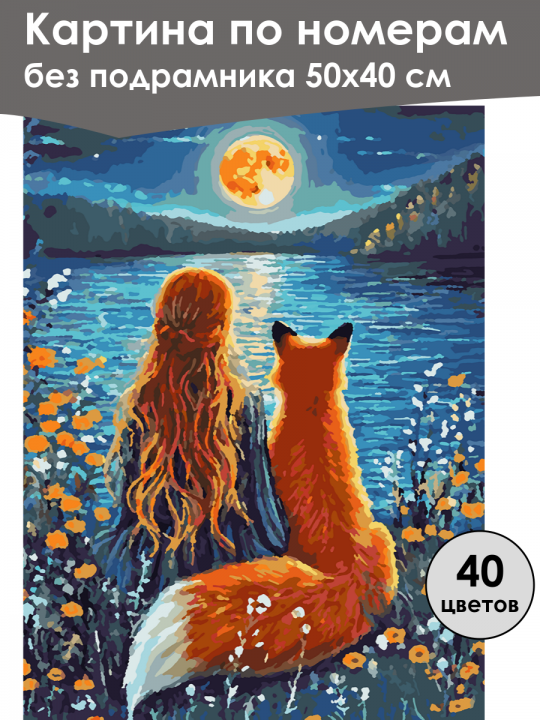 Картина по номерам
без подрамника 50х40 см

40
цветов