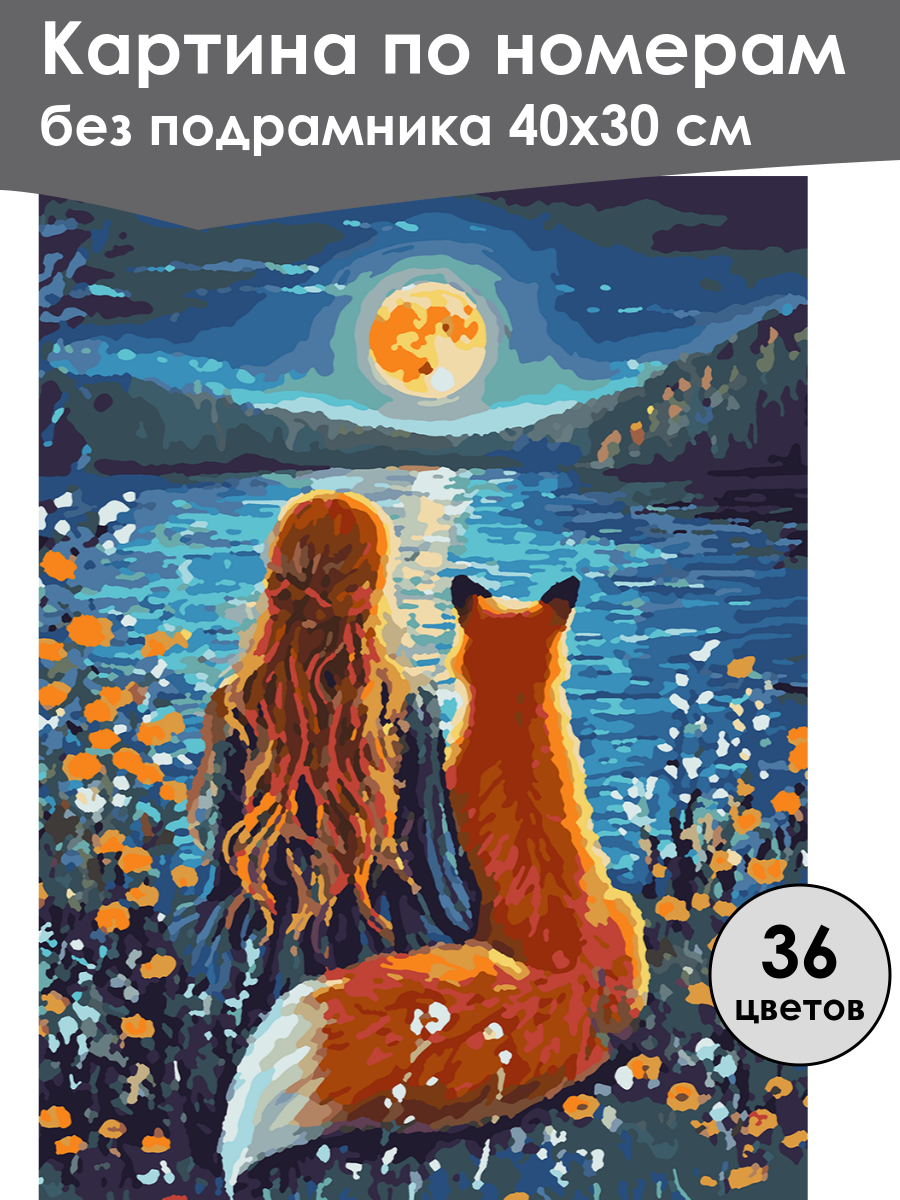 Картина по номерам
без подрамника 40х30 см

36
цветов