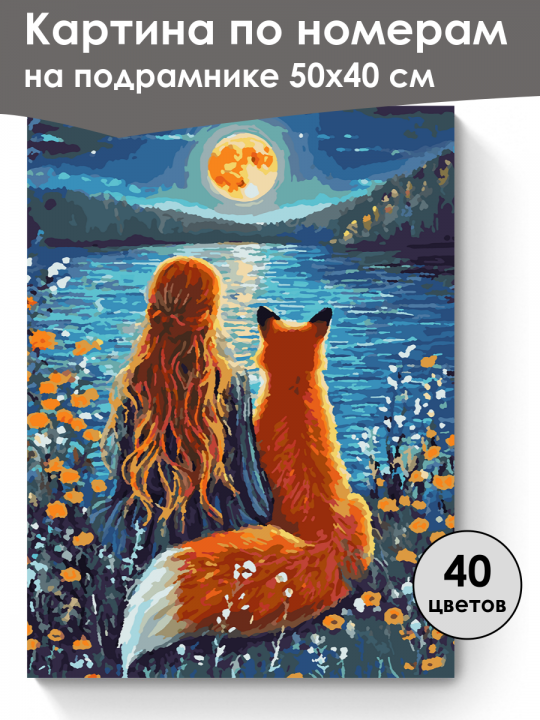 Картина по номерам
на подрамнике 50х40 см

40
цветов