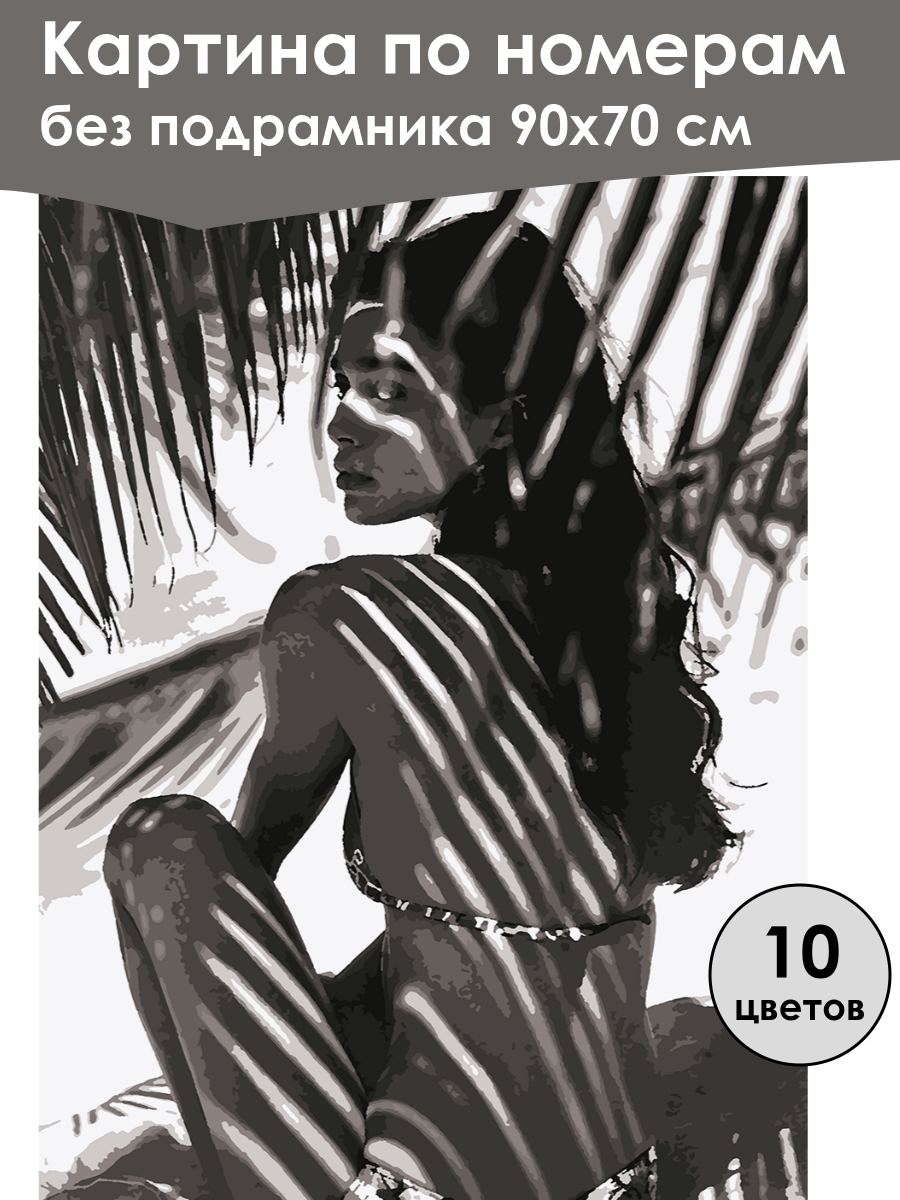 Картина по номерам
без подрамника 90x70 см

10
цветов