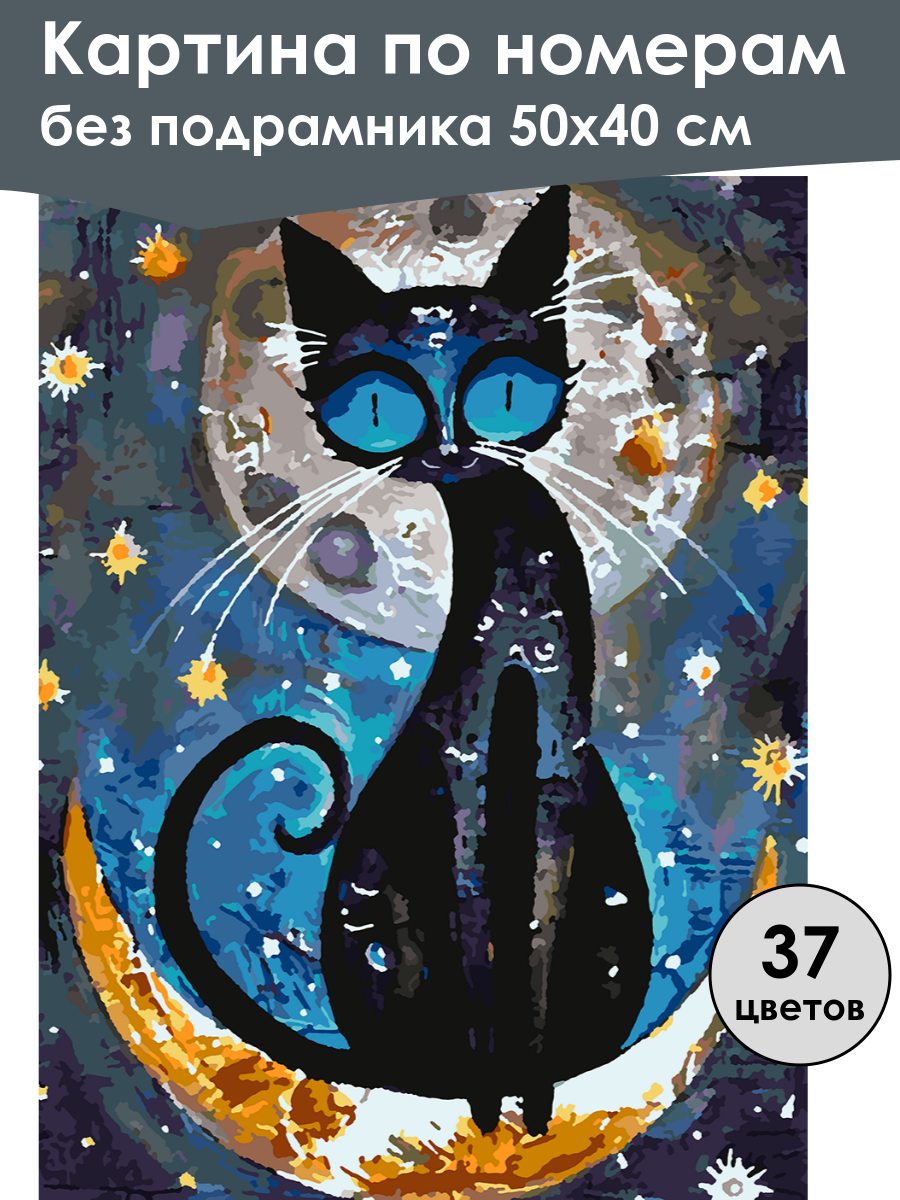 Картина по номерам
без подрамника 50х40 см

37
цветов