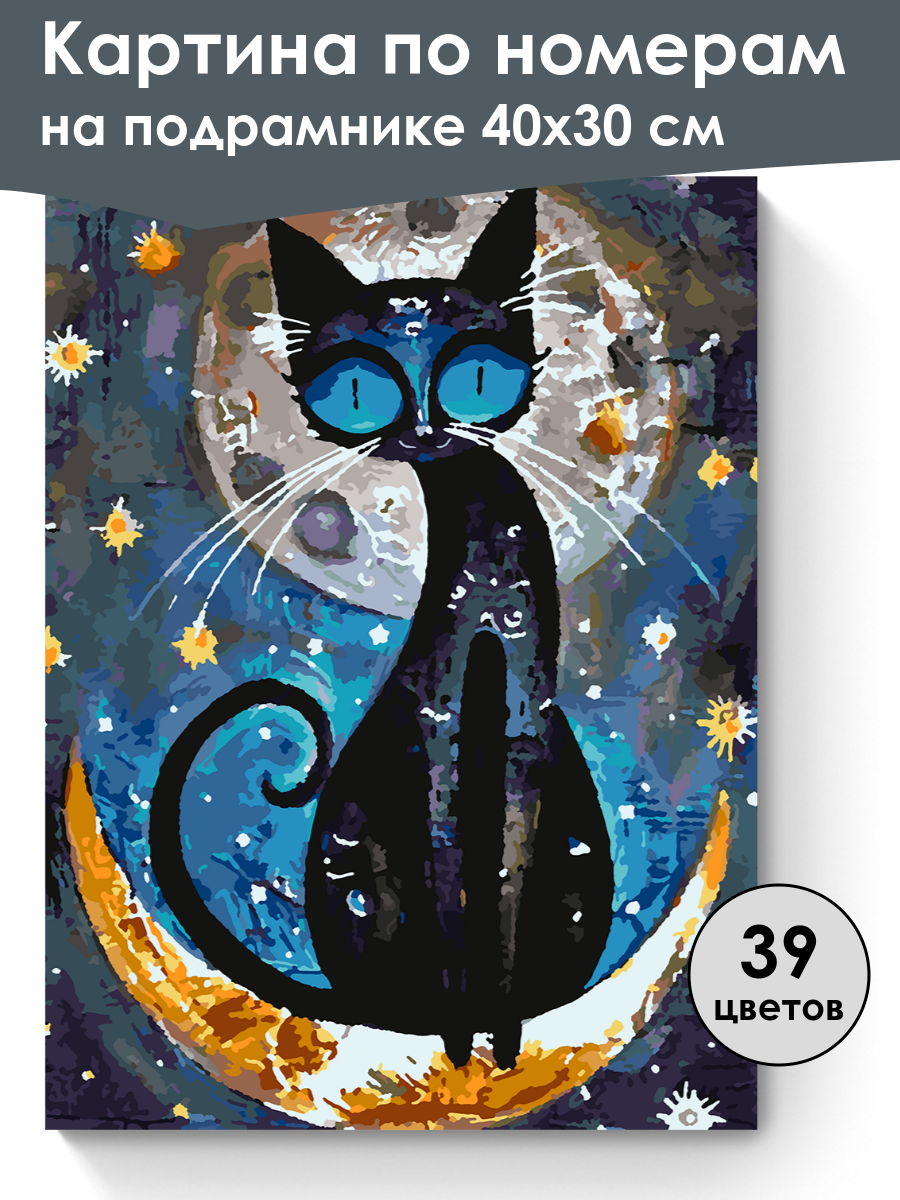 Картина по номерам на подрамнике 40х30 см

39 цветов