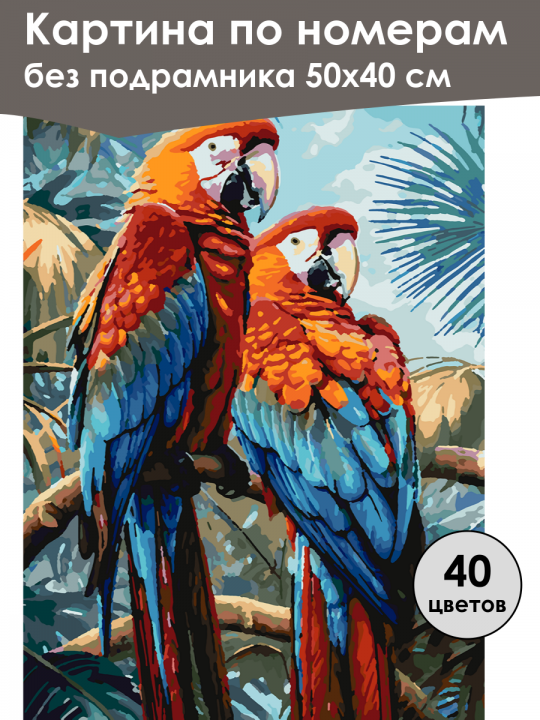 Картина по номерам
без подрамника 50х40 см

40
цветов