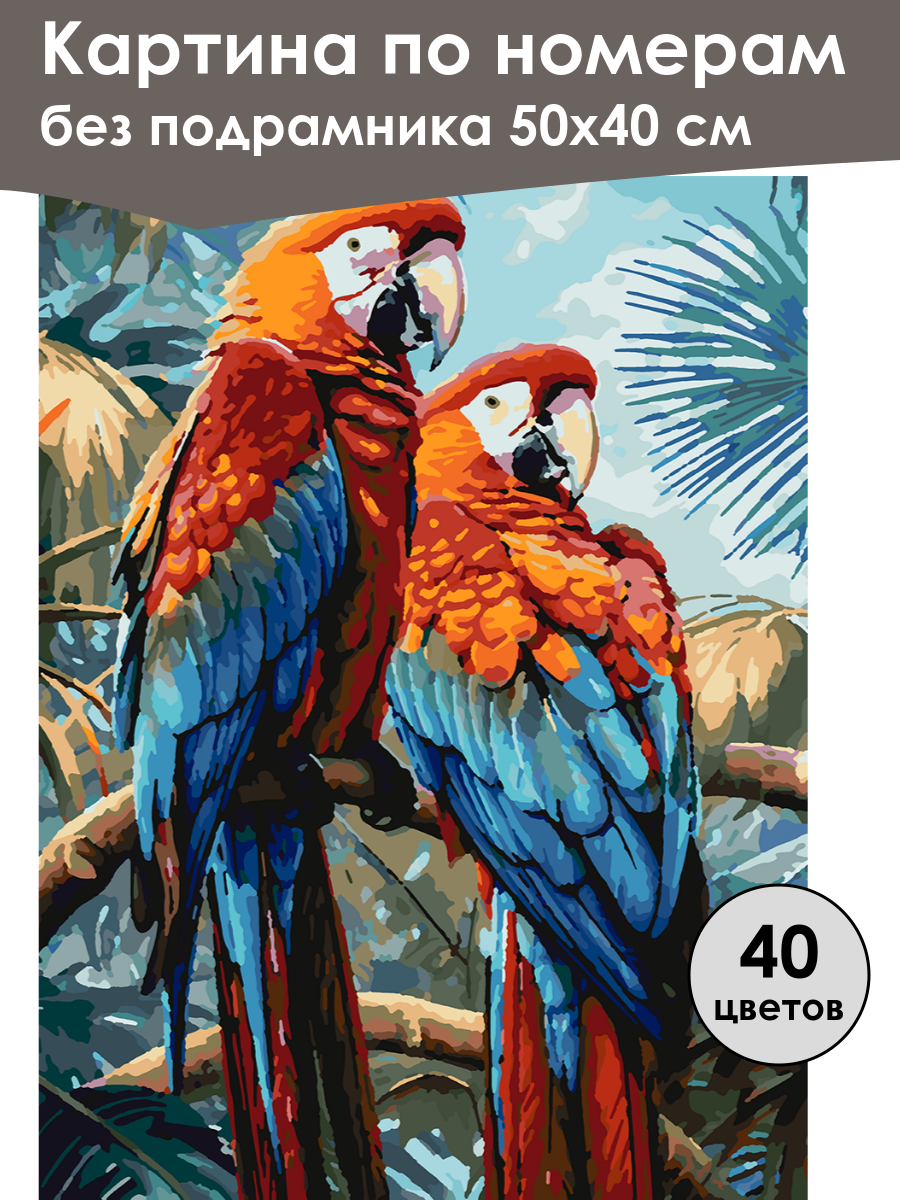 Картина по номерам
без подрамника 50х40 см

40
цветов