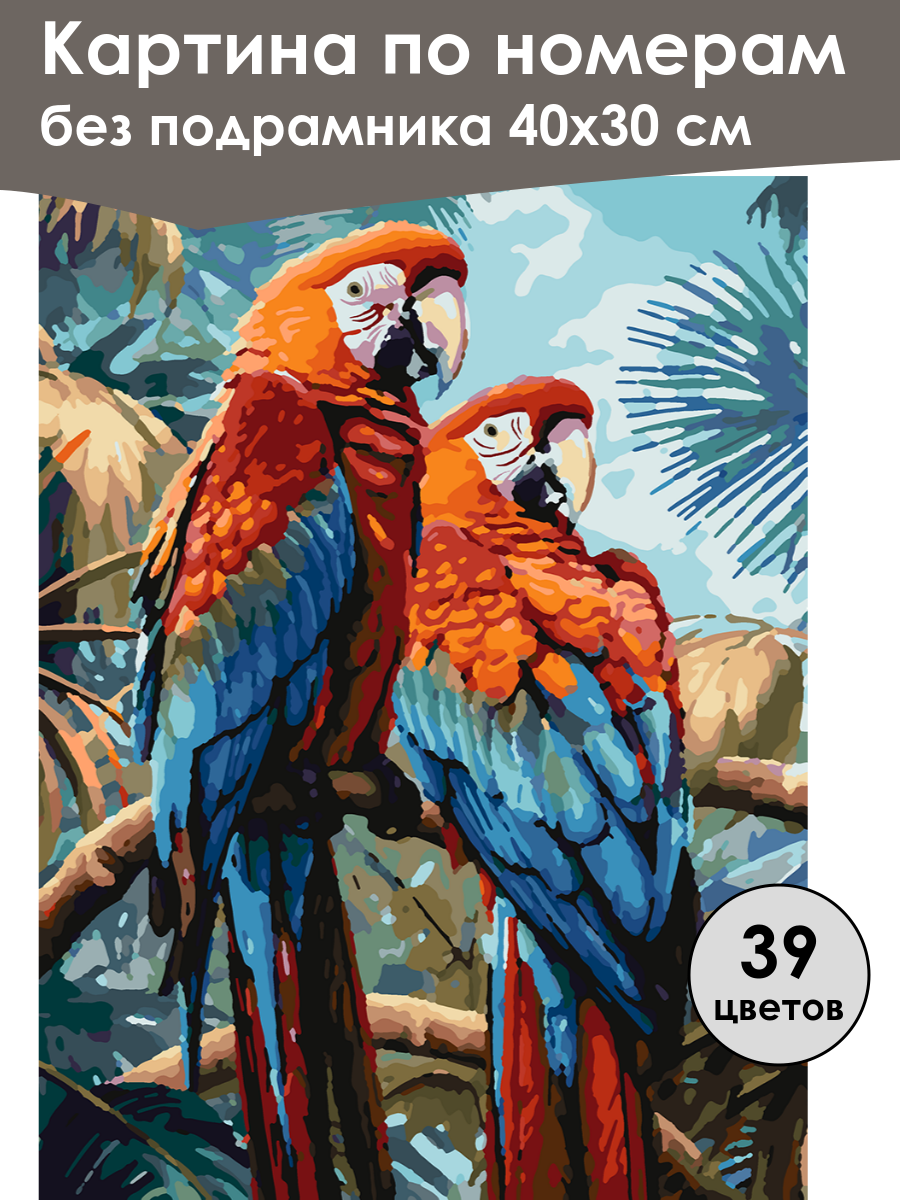 Картина по номерам
без подрамника 40х30 см

39
цветов