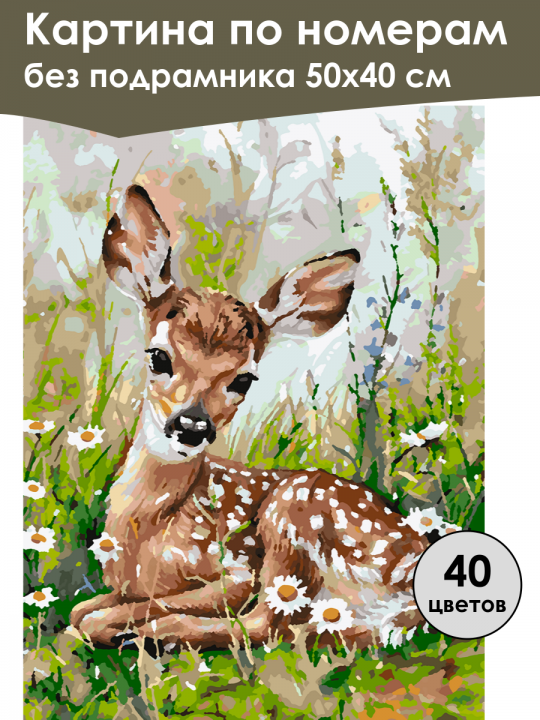 Картина по номерам
без подрамника 50х40 см

40
цветов