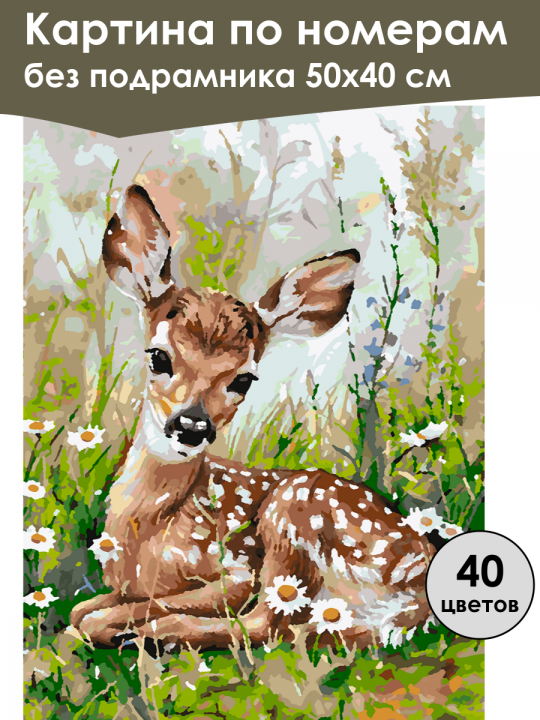 Картина по номерам
без подрамника 50х40 см

40
цветов