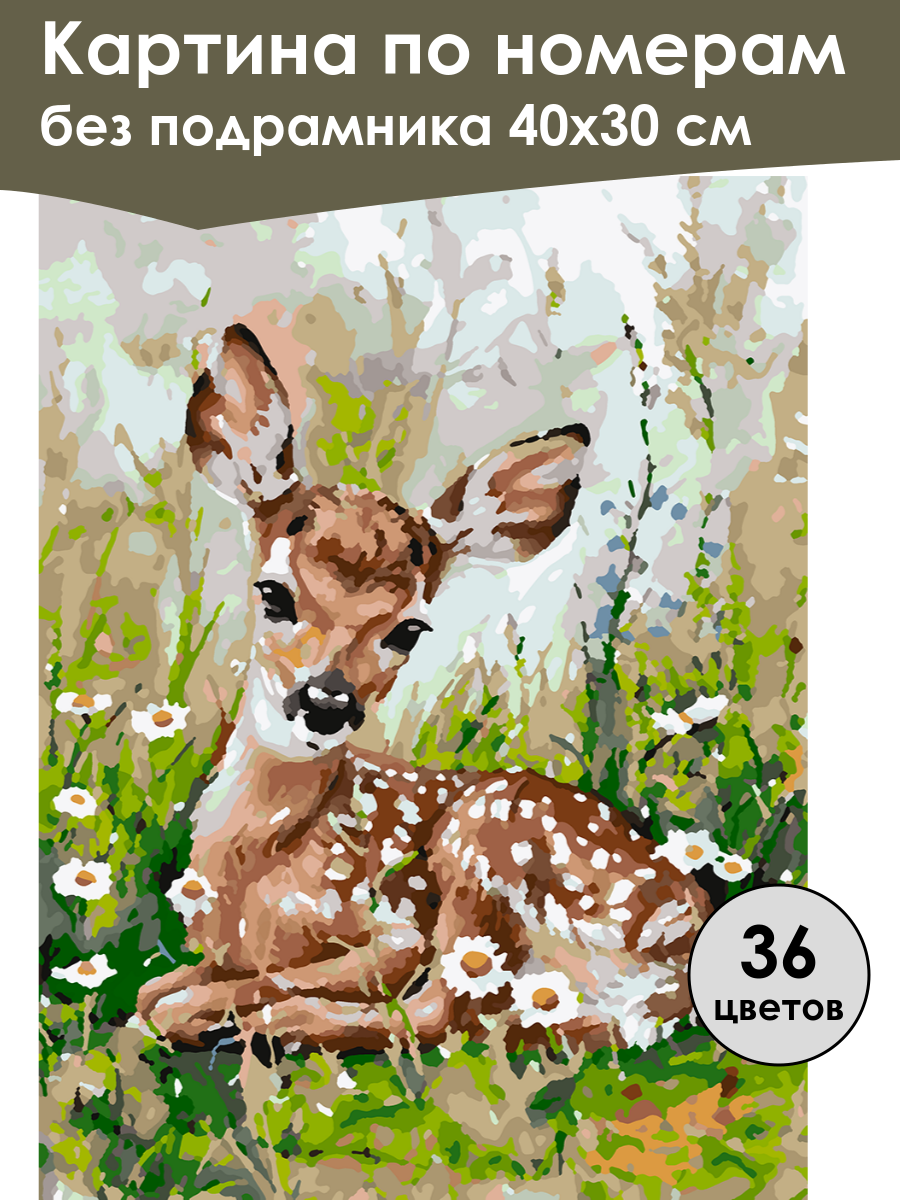 Картина по номерам
без подрамника 40х30 см

36
цветов