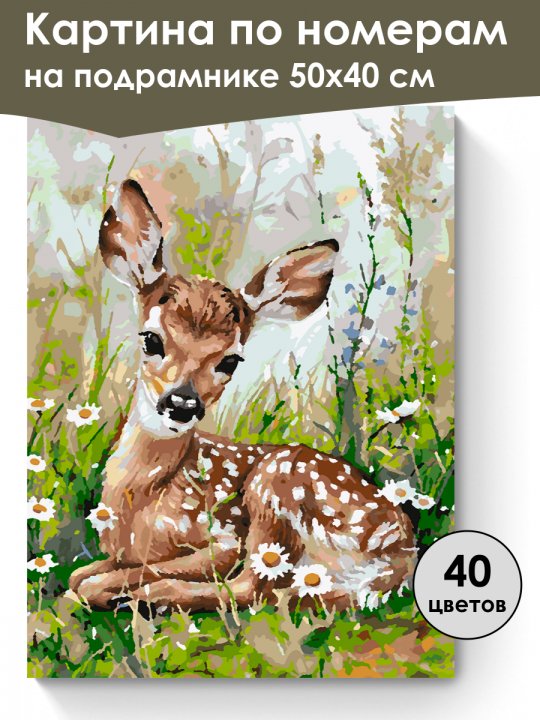 Картина по номерам
на подрамнике 50х40 см

40
цветов