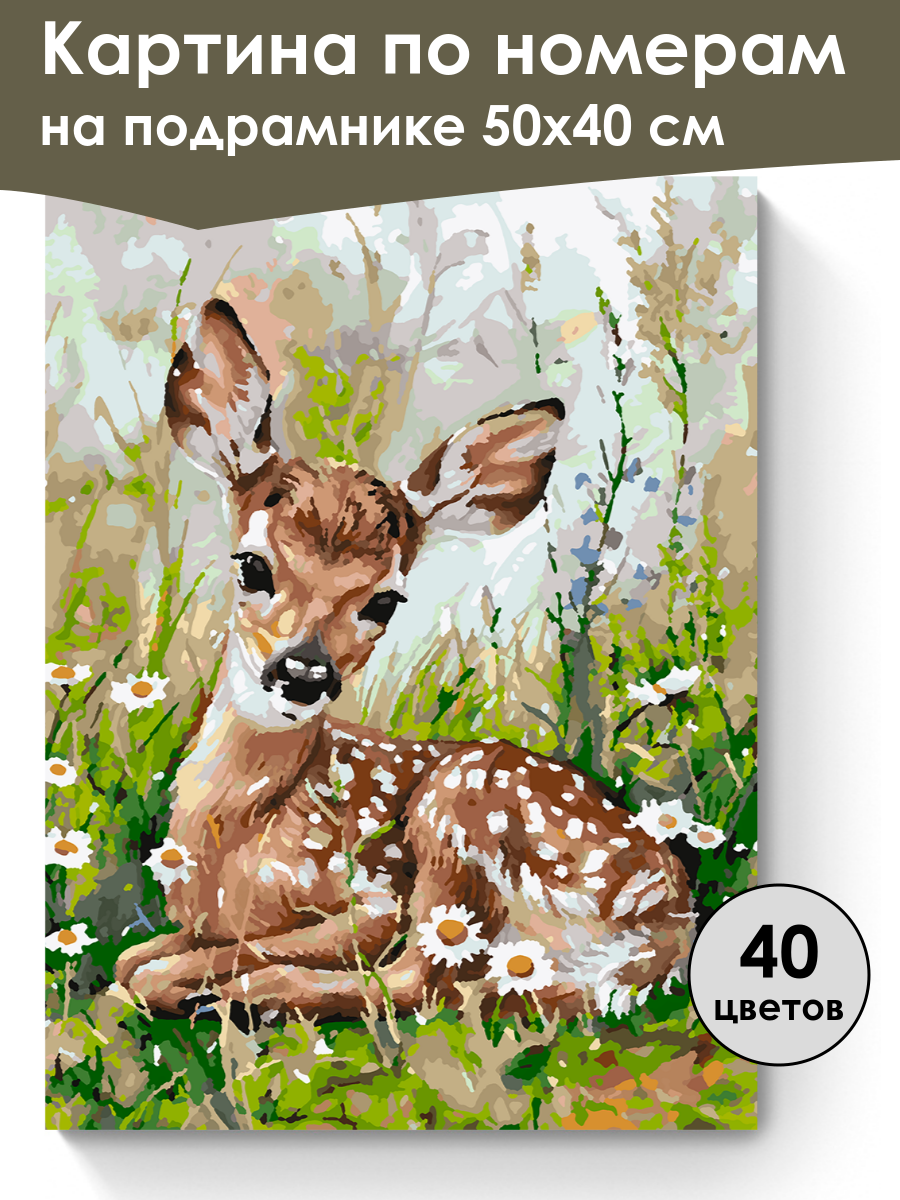 Картина по номерам
на подрамнике 50х40 см

40
цветов