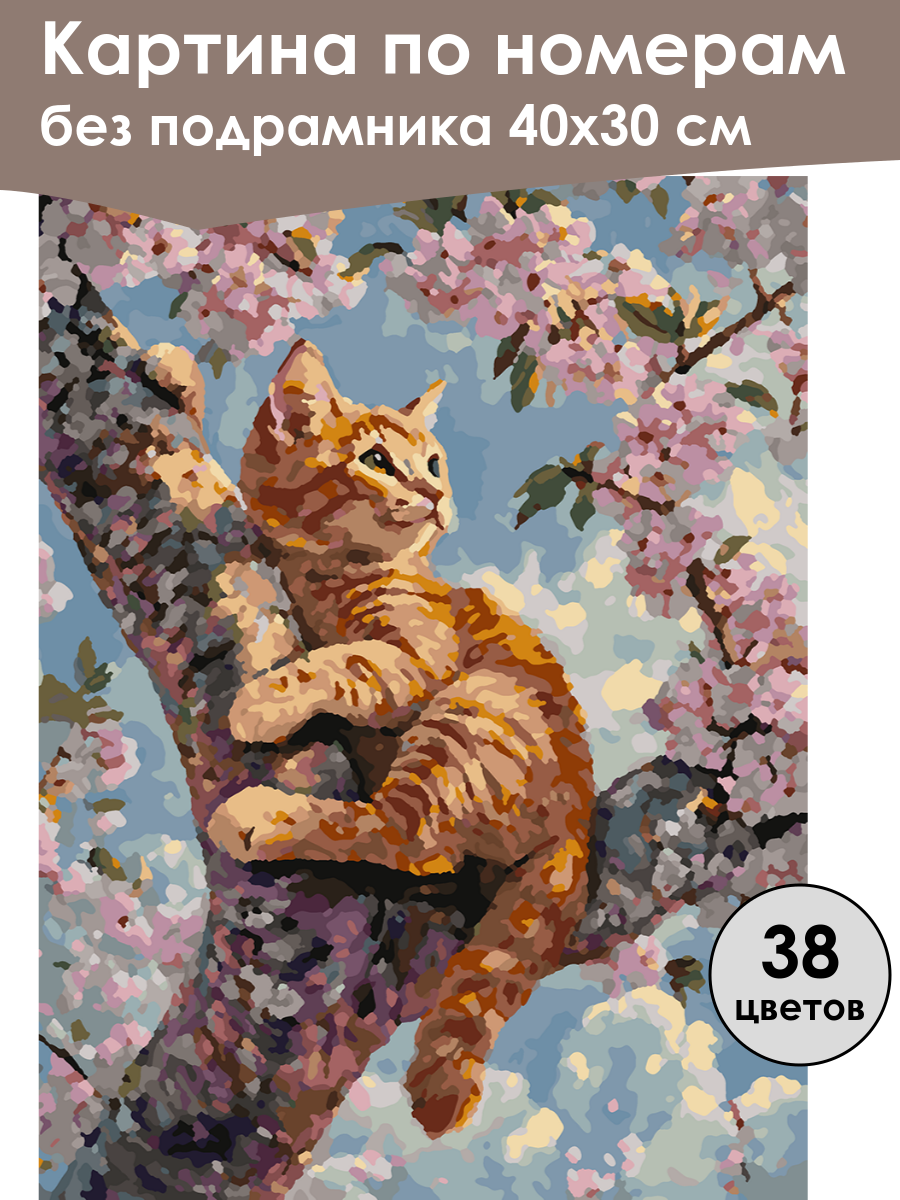 Картина по номерам
без подрамника 40х30 см

38
цветов