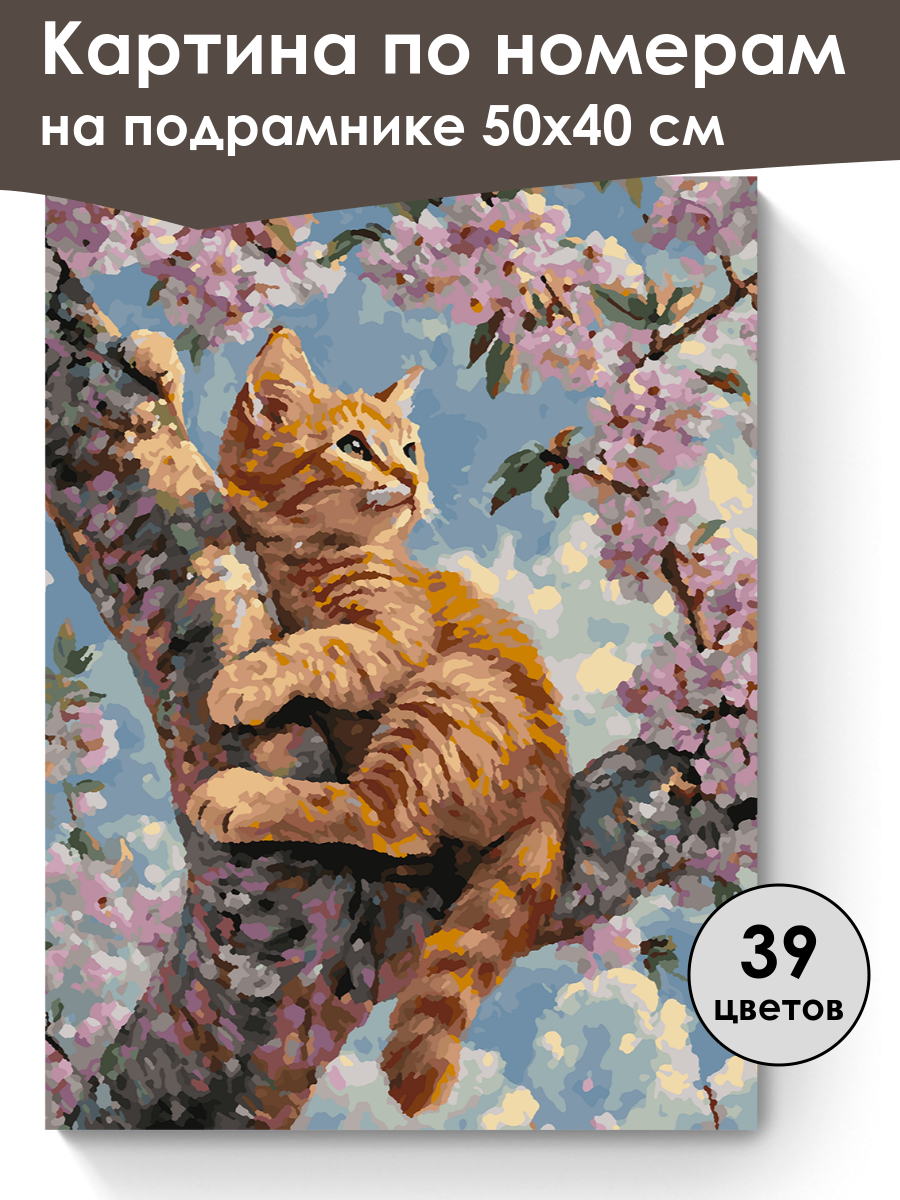 Картина по номерам
на подрамнике 50х40 см

39
цветов