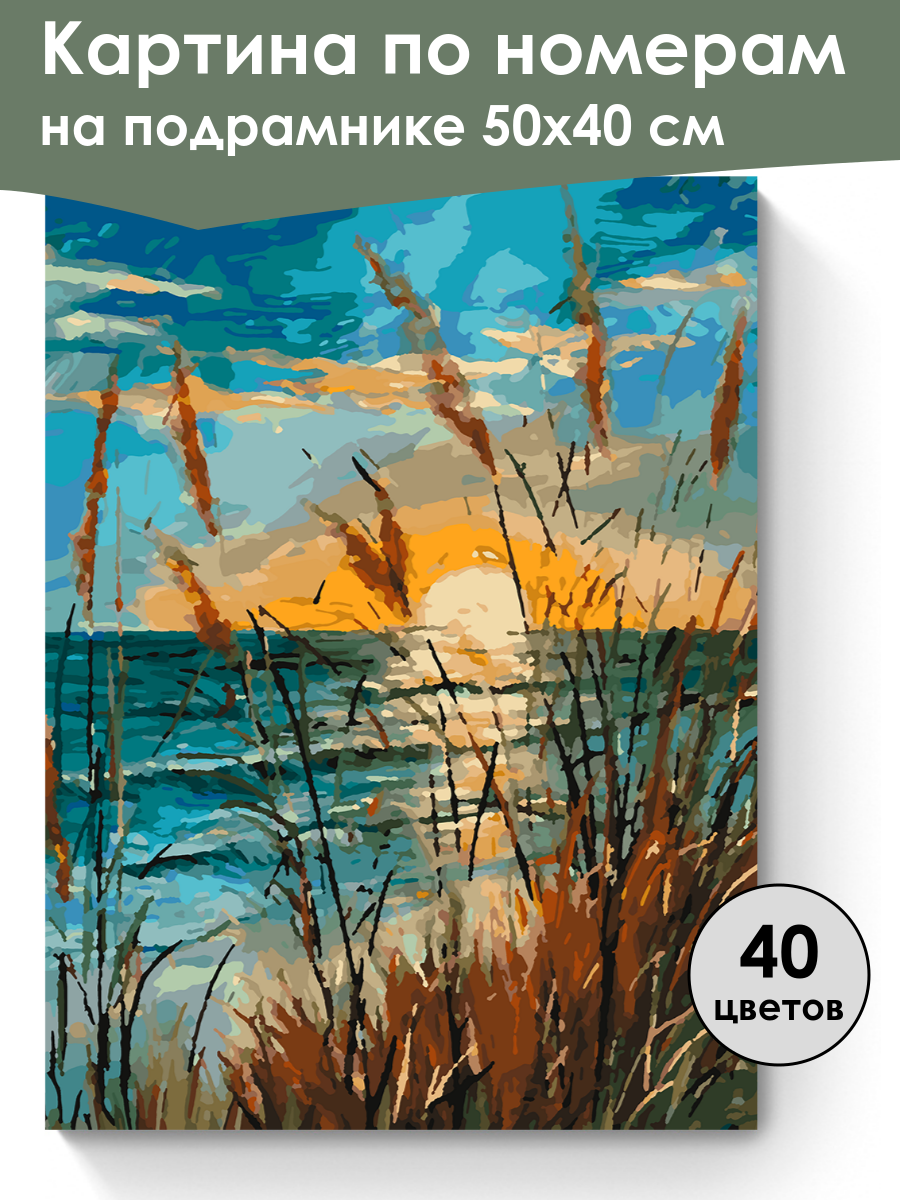 Картина по номерам на подрамнике 50х40 см

40 цветов