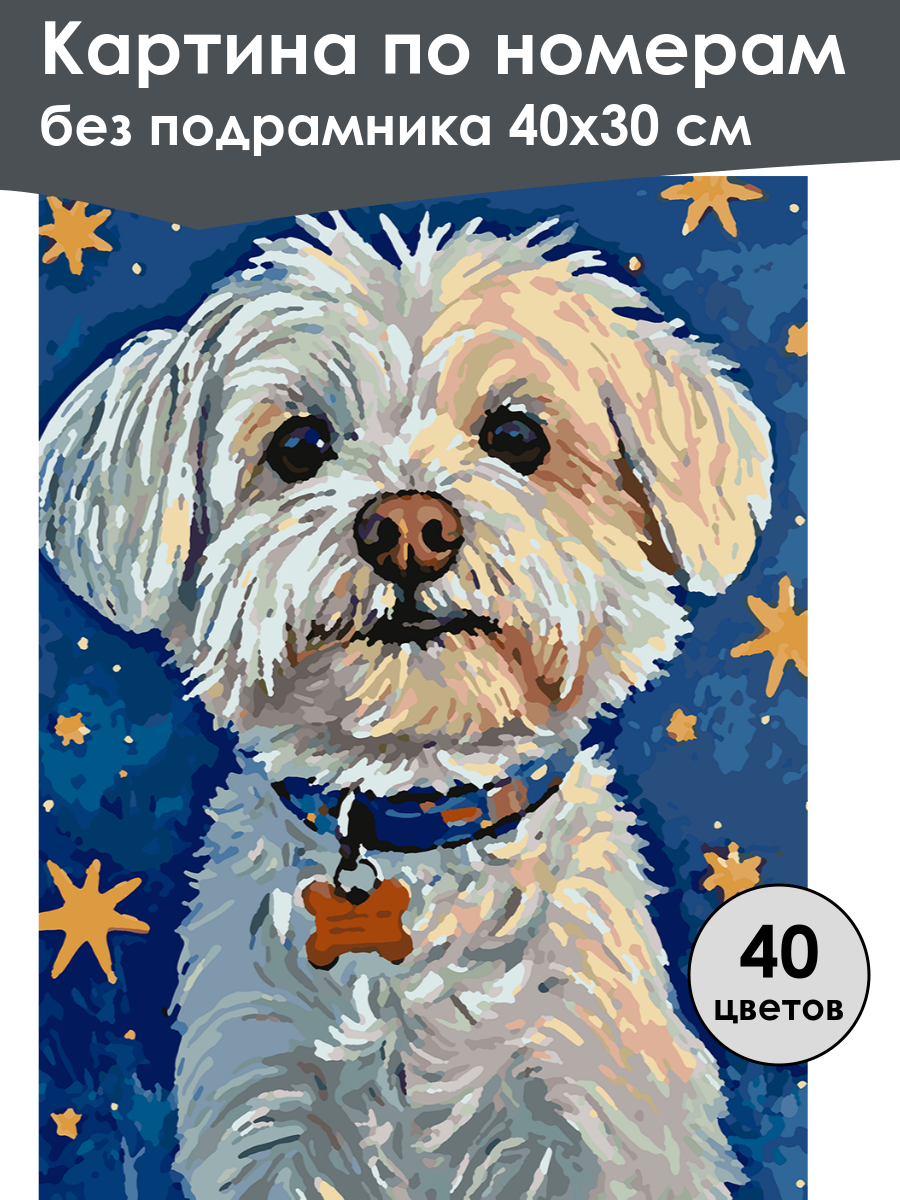 Картина по номерам
без подрамника 40х30 см

40
цветов