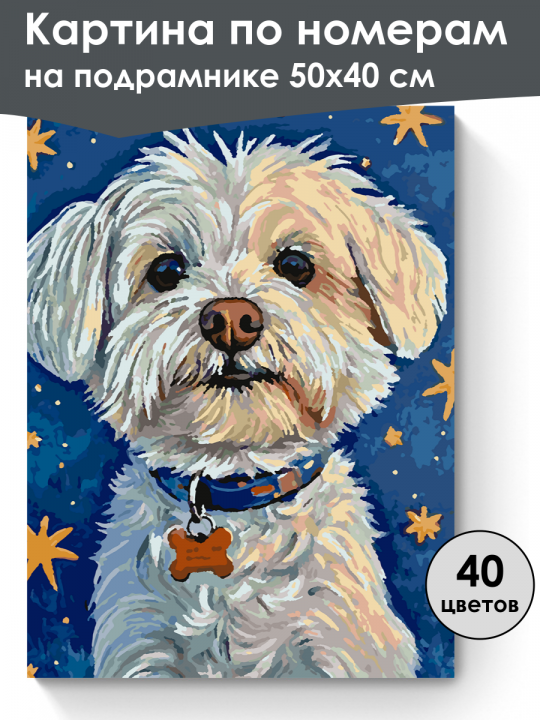 Картина по номерам
на подрамнике 50х40 см

40
цветов