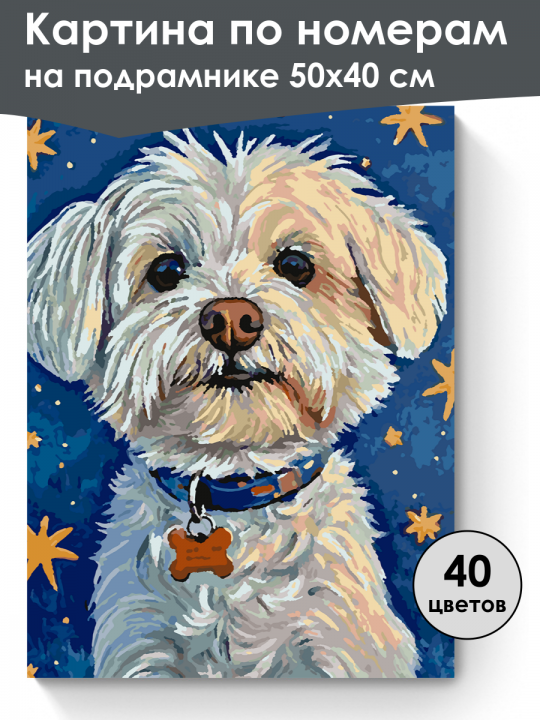 Картина по номерам
на подрамнике 50х40 см

40
цветов