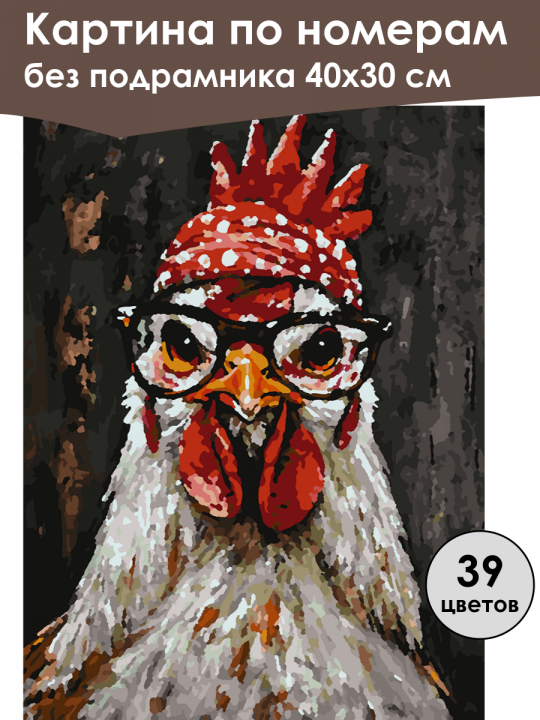 Картина по номерам
без подрамника 40х30 см

39
цветов