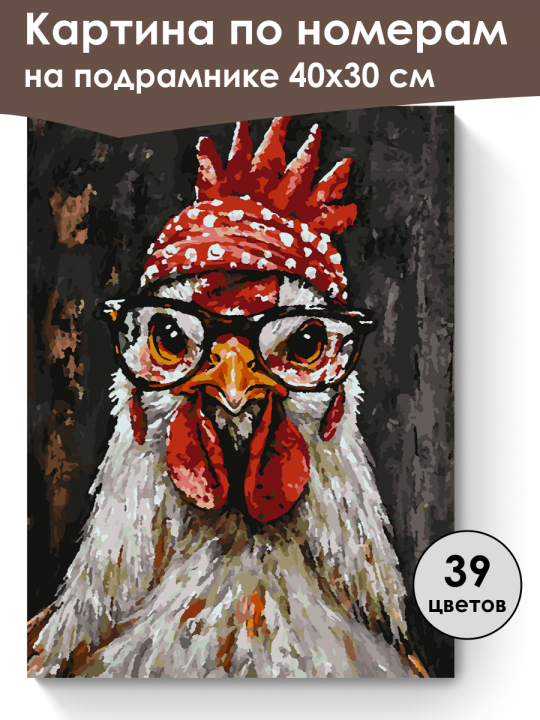 Картина по номерам
на подрамнике 40х30 см

39
цветов