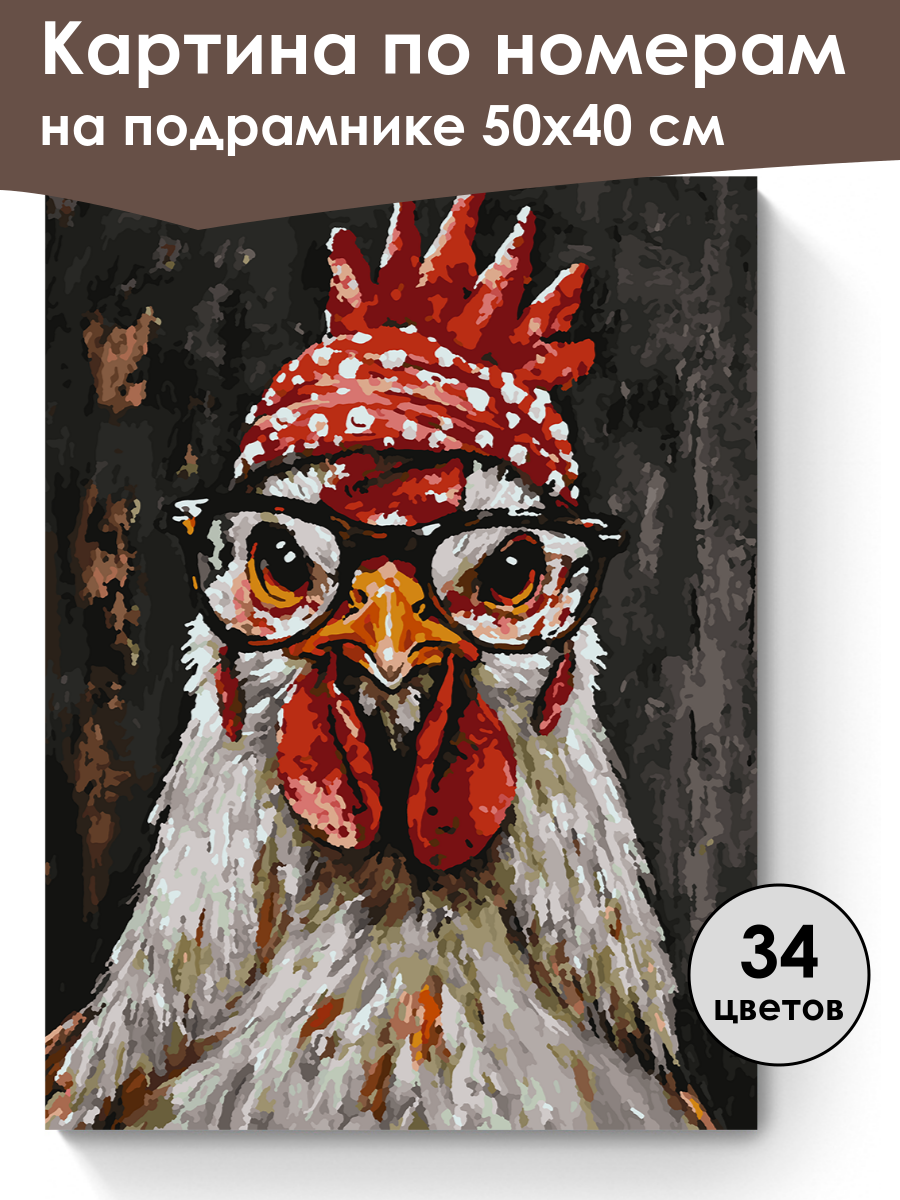 Картина по номерам
на подрамнике 50х40 см

34
цветов