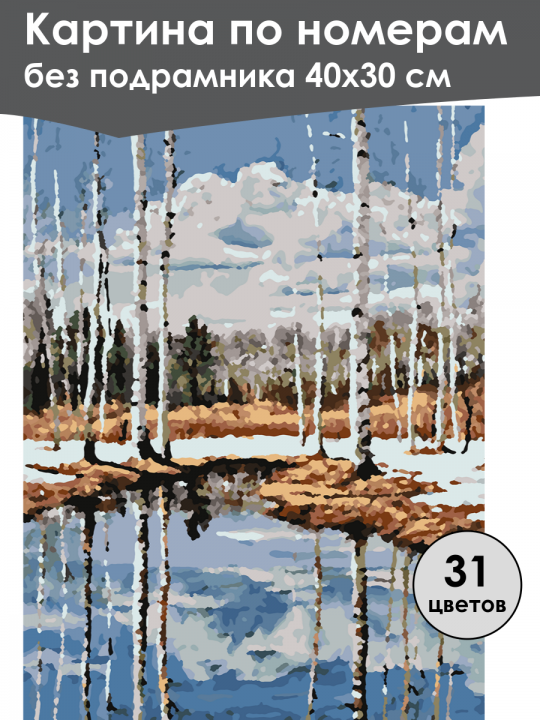 Картина по номерам
без подрамника 40х30 см

31
цветов