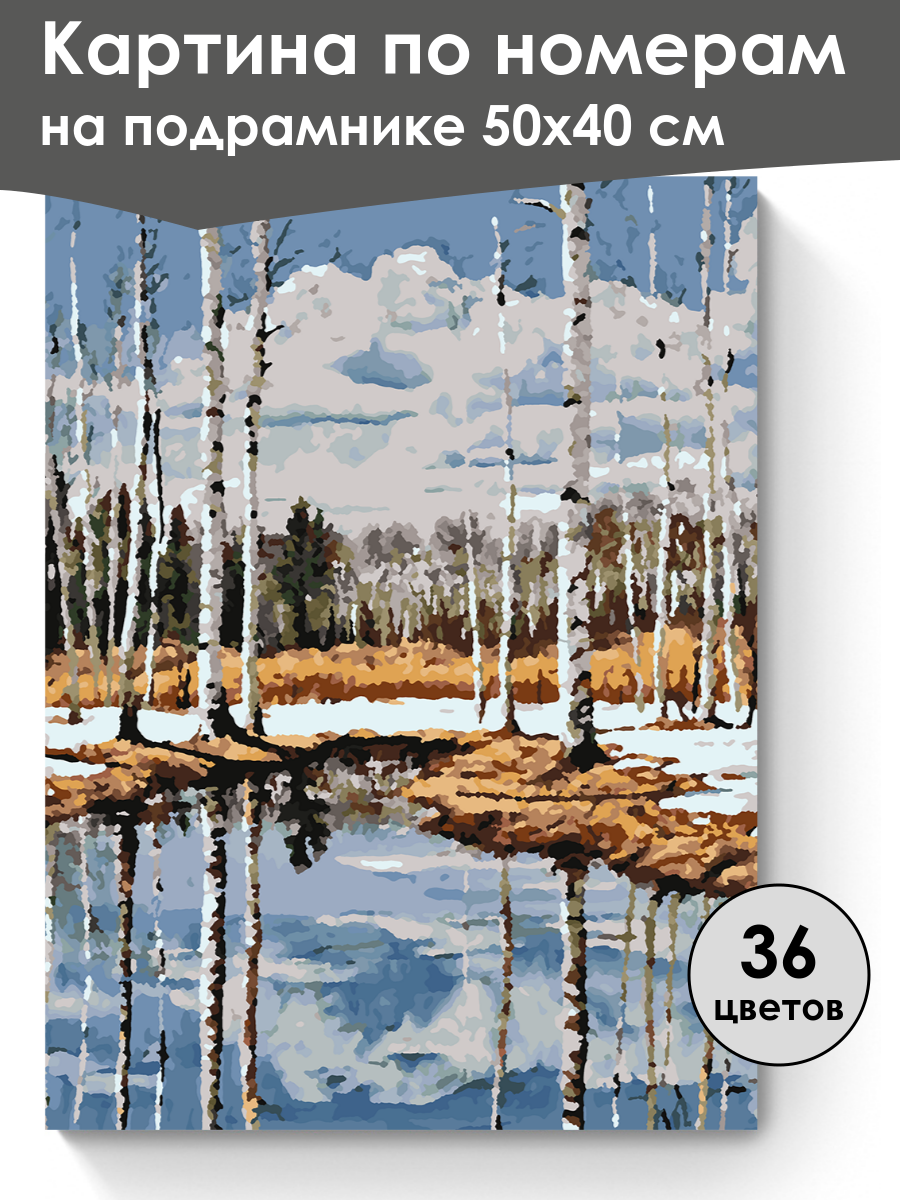 Картина по номерам
на подрамнике 50х40 см

36
цветов