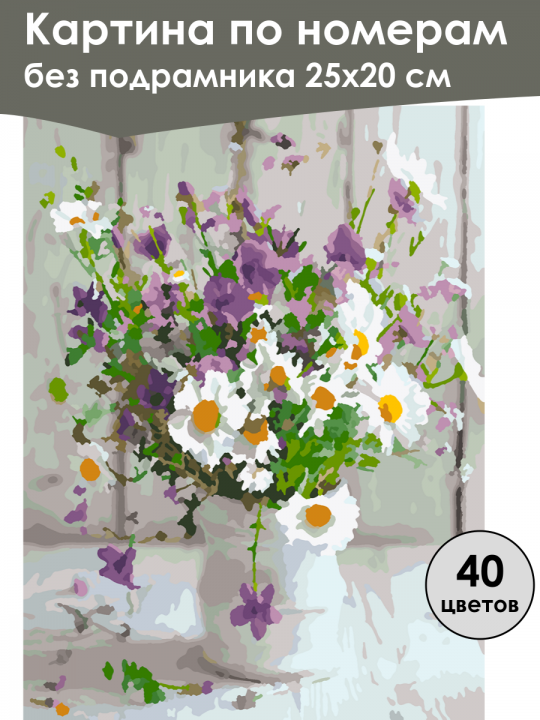 Картина по номерам
без подрамника 25х20 см

40
цветов