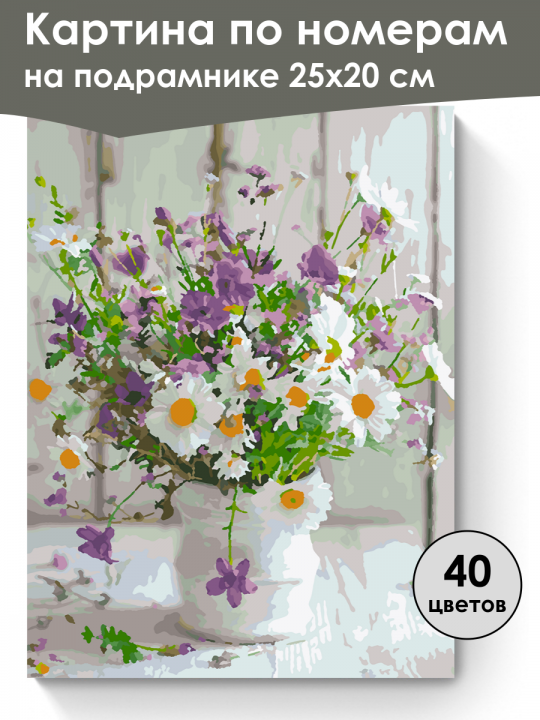 Картина по номерам на подрамнике 25х20 см

40 цветов