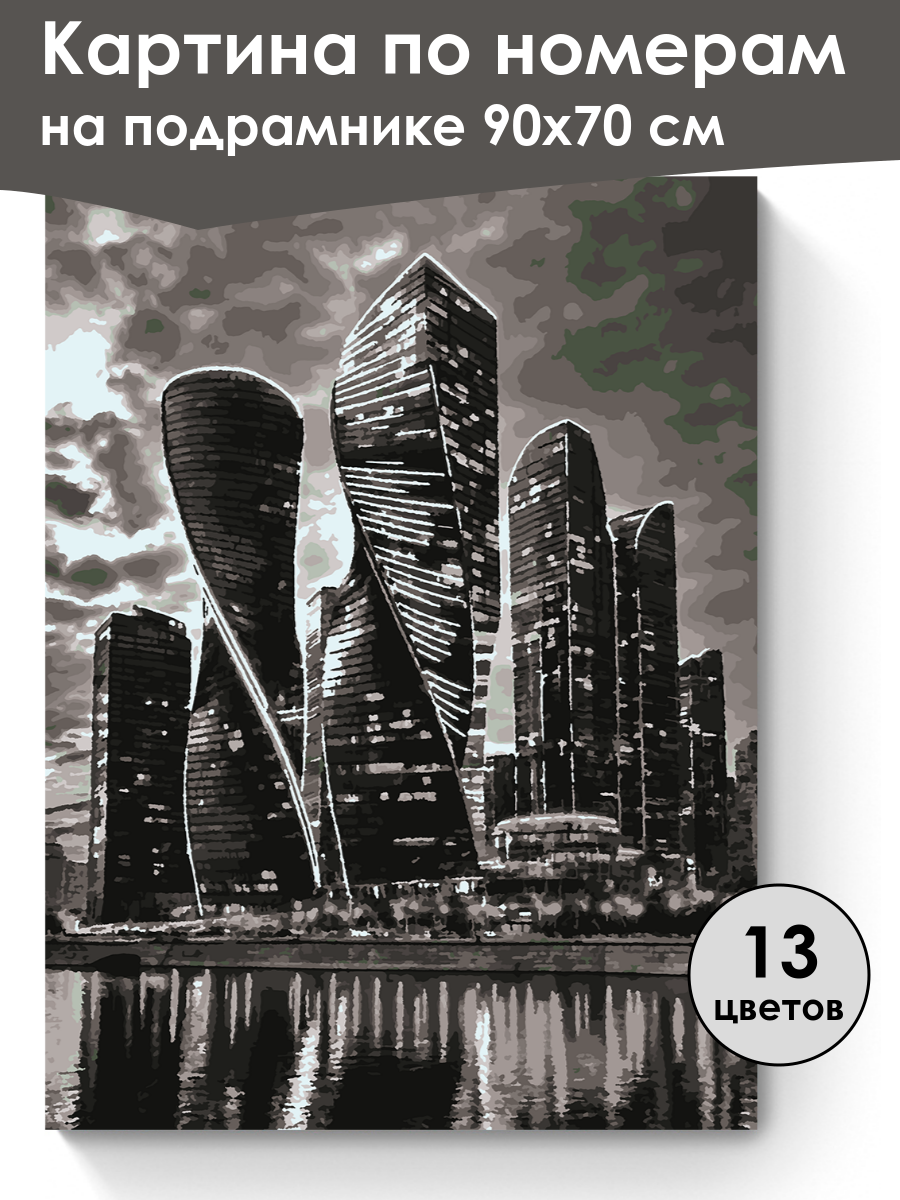 Картина по номерам
на подрамнике 90х70 см

13
цветов