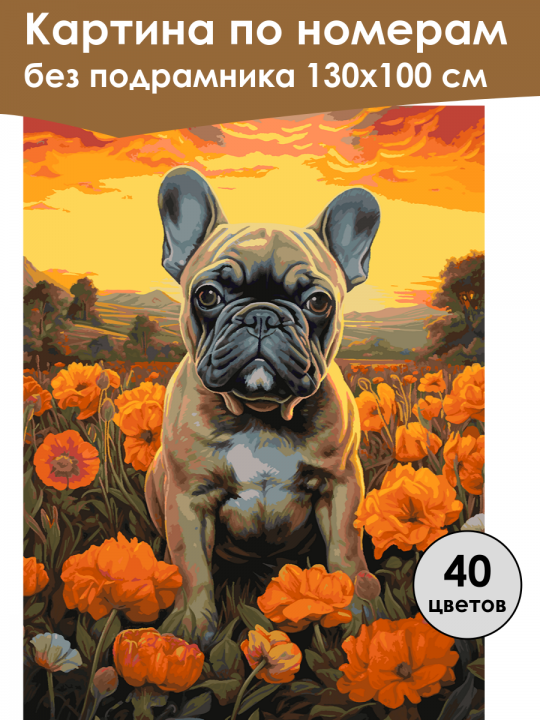 Картина по номерам
без подрамника 130х100 см

40
цветов