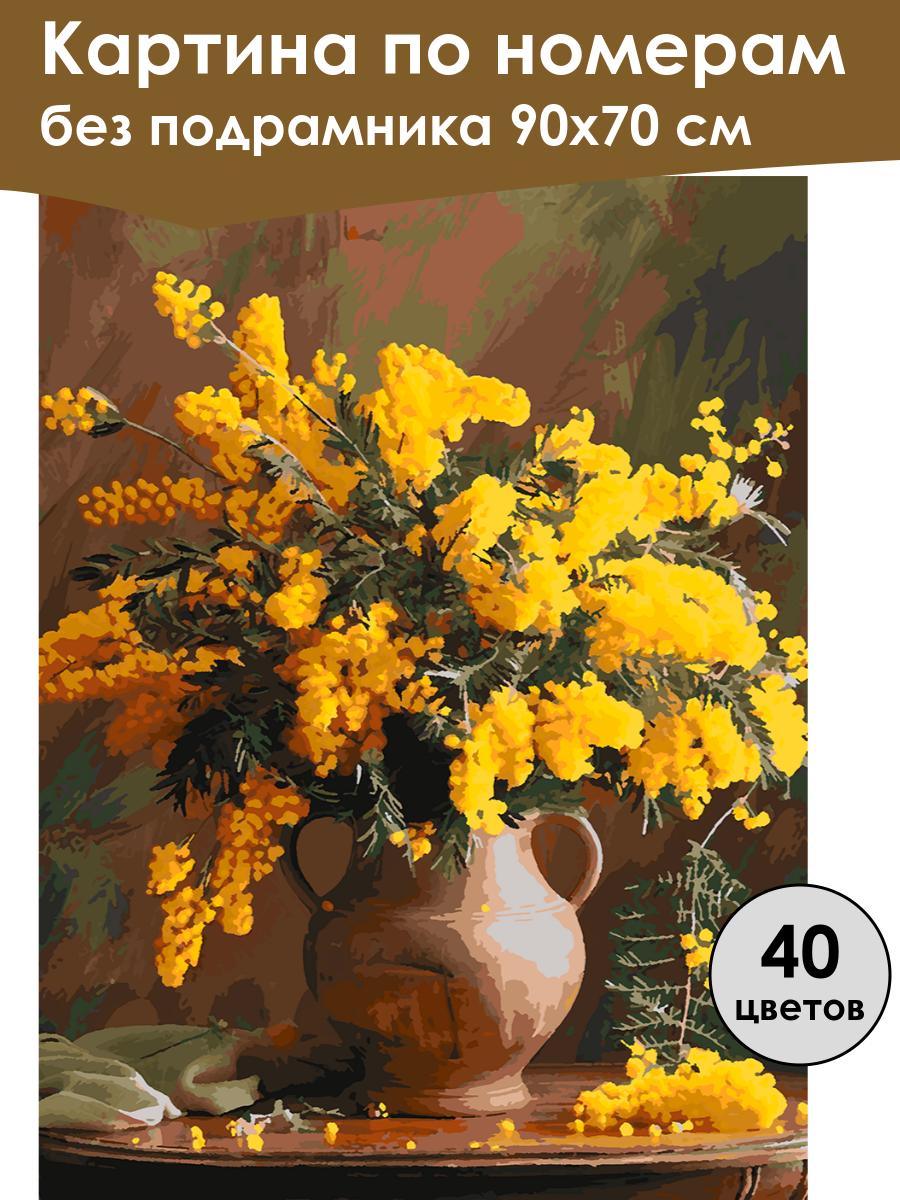 Картина по номерам
без подрамника 90х70 см

40
цветов