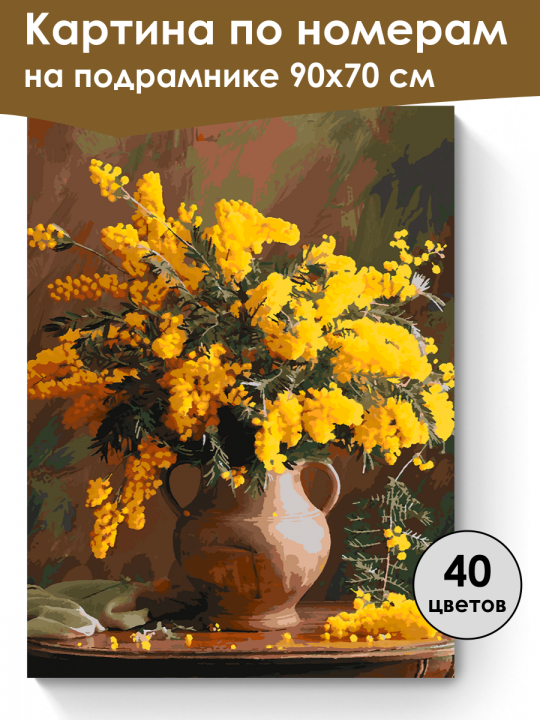 Картина по номерам
на подрамнике 90х70 см

40
цветов