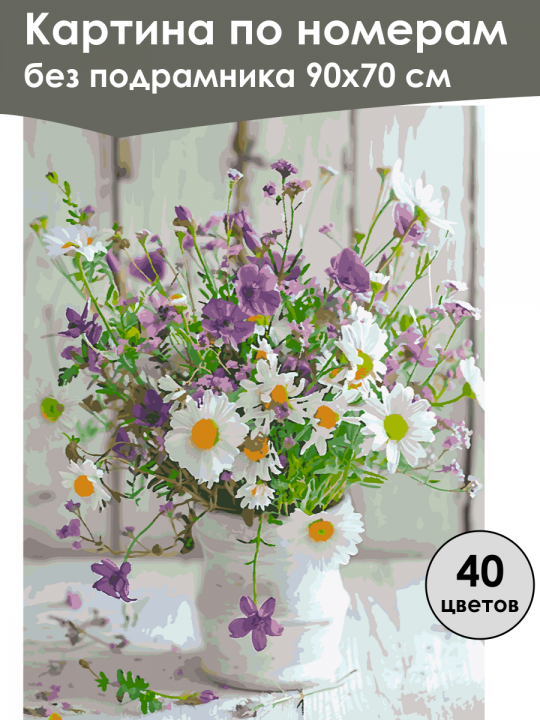 Картина по номерам
без подрамника 90х70 см

40
цветов