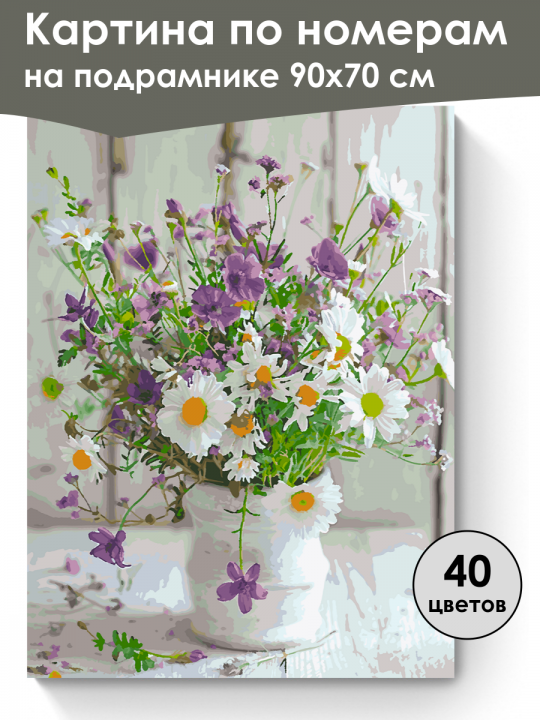 Картина по номерам
на подрамнике 90х70 см

40
цветов