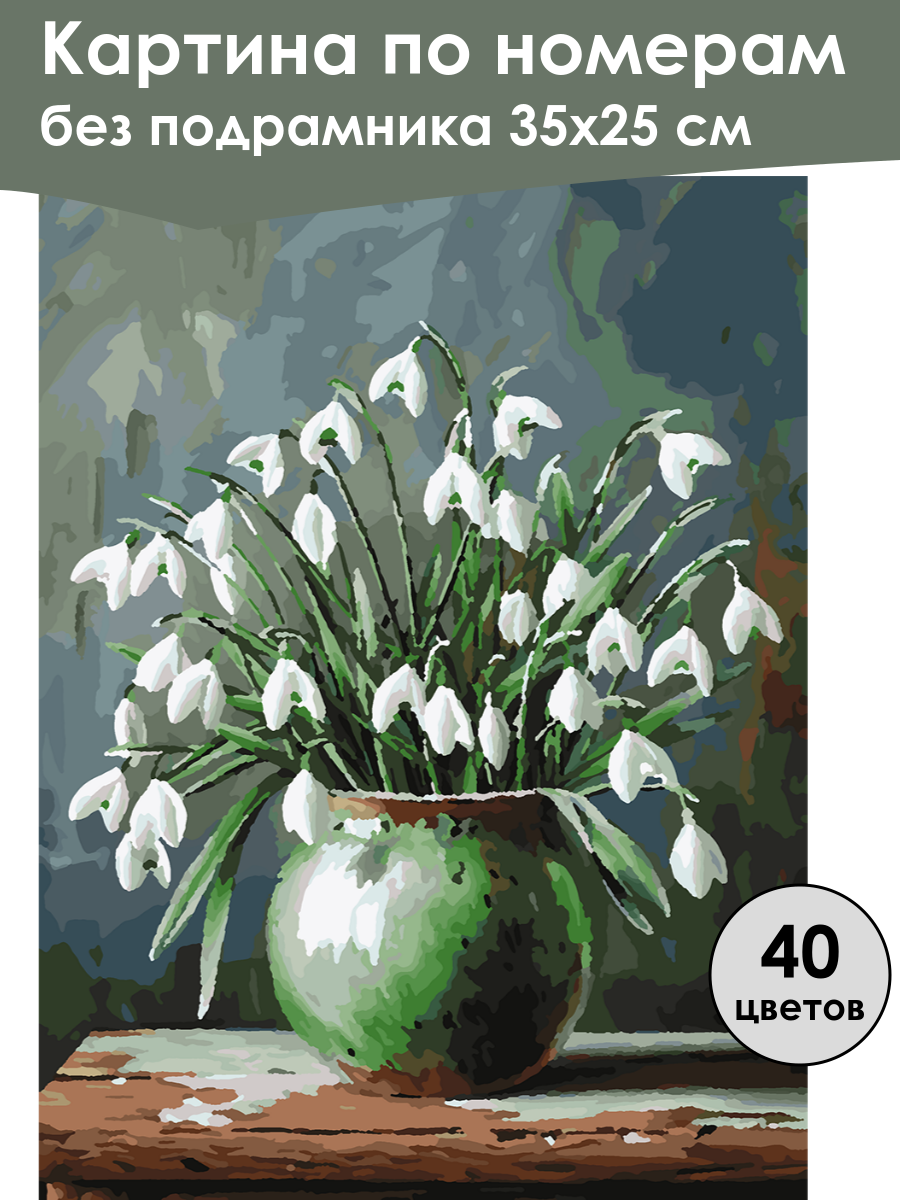 Картина по номерам
без подрамника 35х25 см

40
цветов