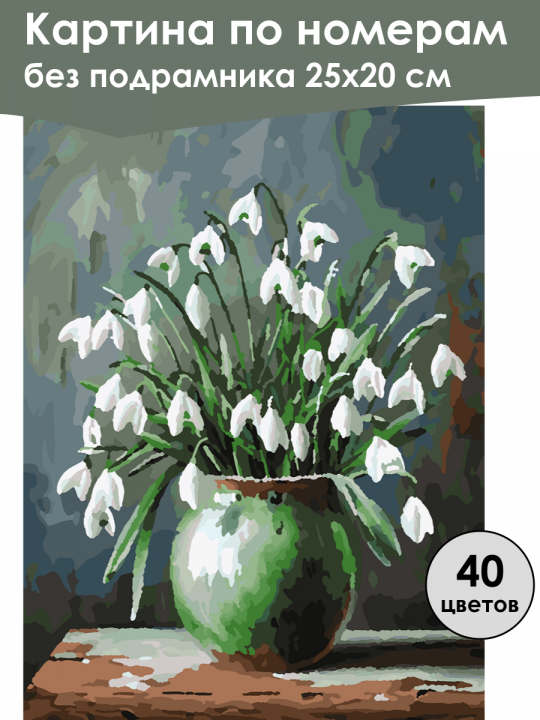 Картина по номерам
без подрамника 25x20 см

40
цветов