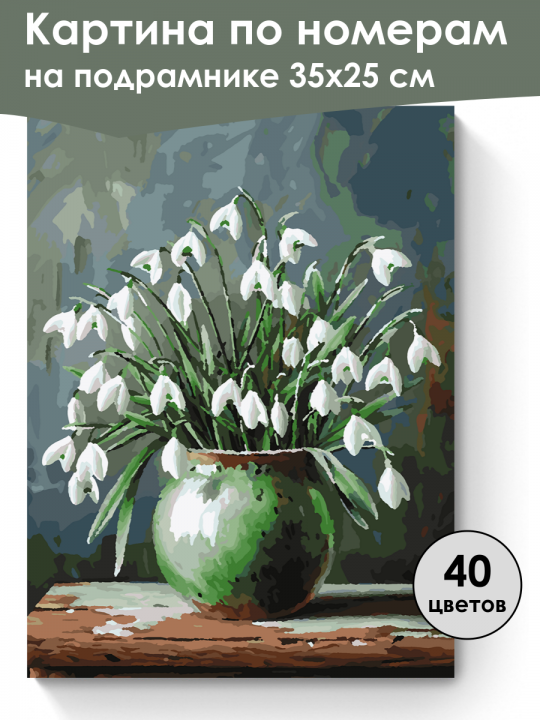 Картина по номерам
на подрамнике 35x25 см

40
цветов