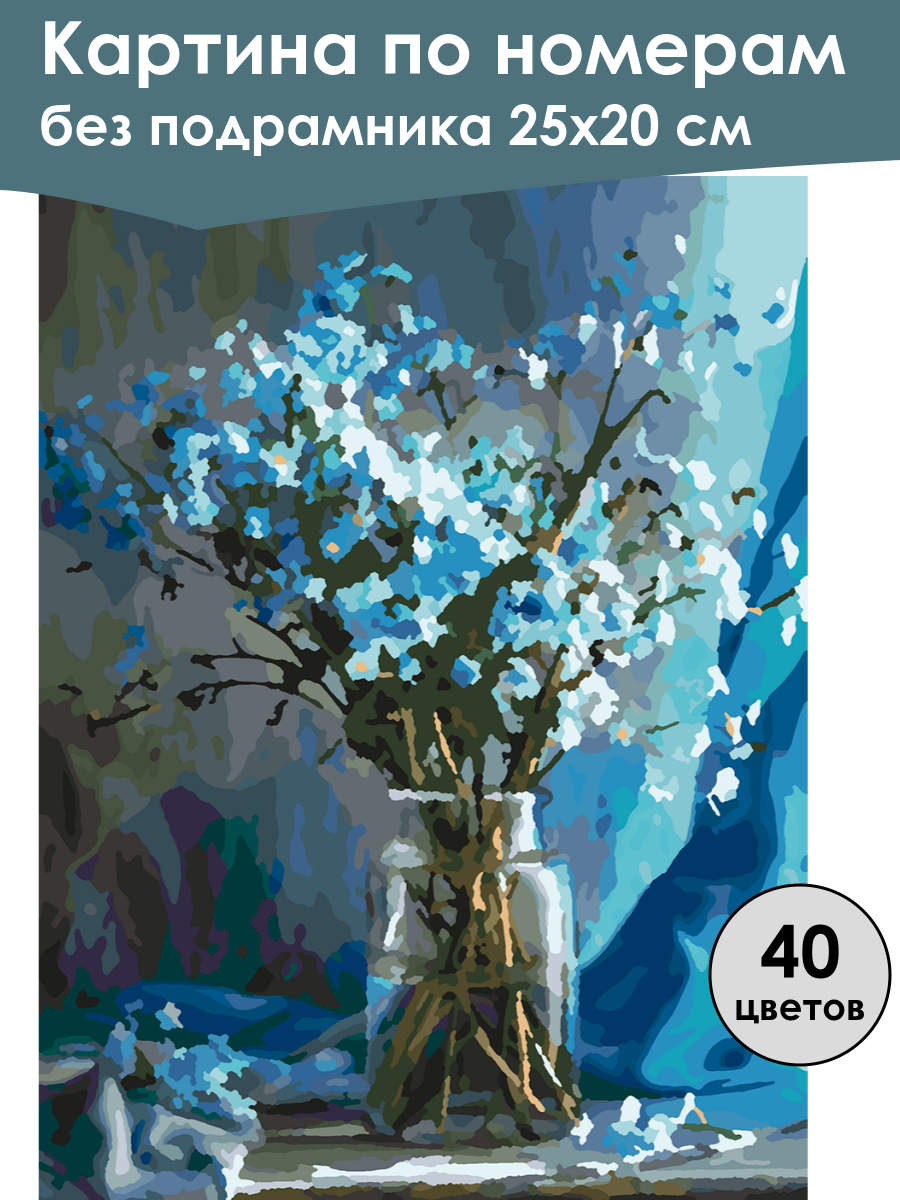 Картина по номерам
без подрамника 25х20 см

40
цветов