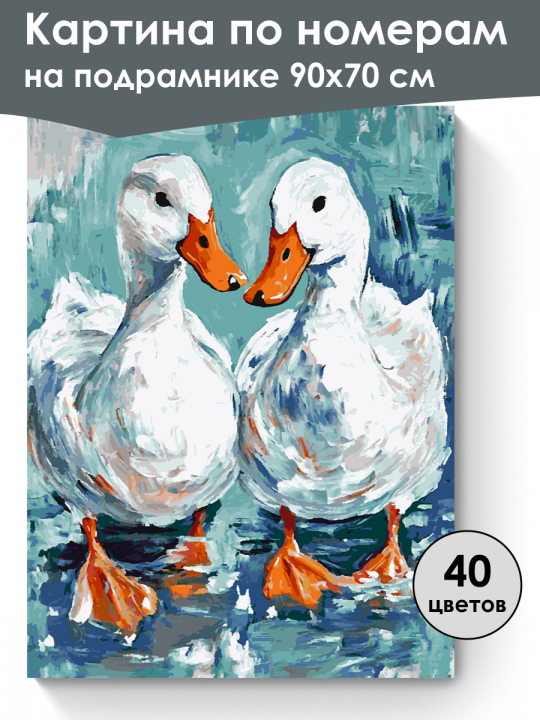 Картина по номерам на подрамнике 90х70 см

40 цветов