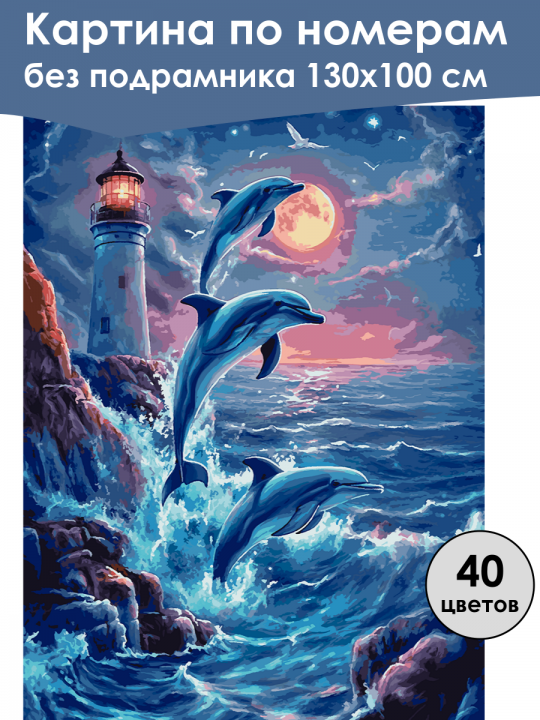 Картина по номерам
без подрамника 130х100 см

40
цветов