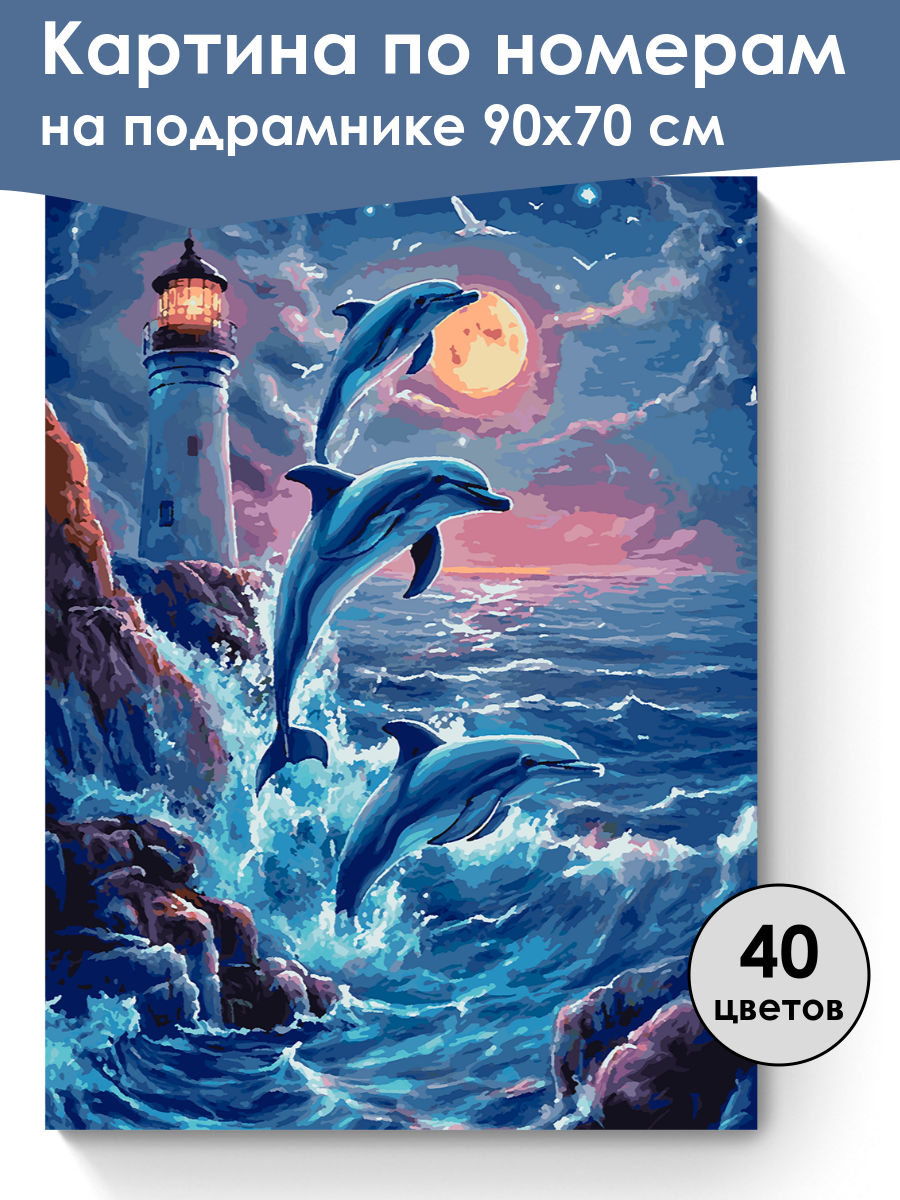 Картина по номерам на подрамнике 90х70 см

40 цветов