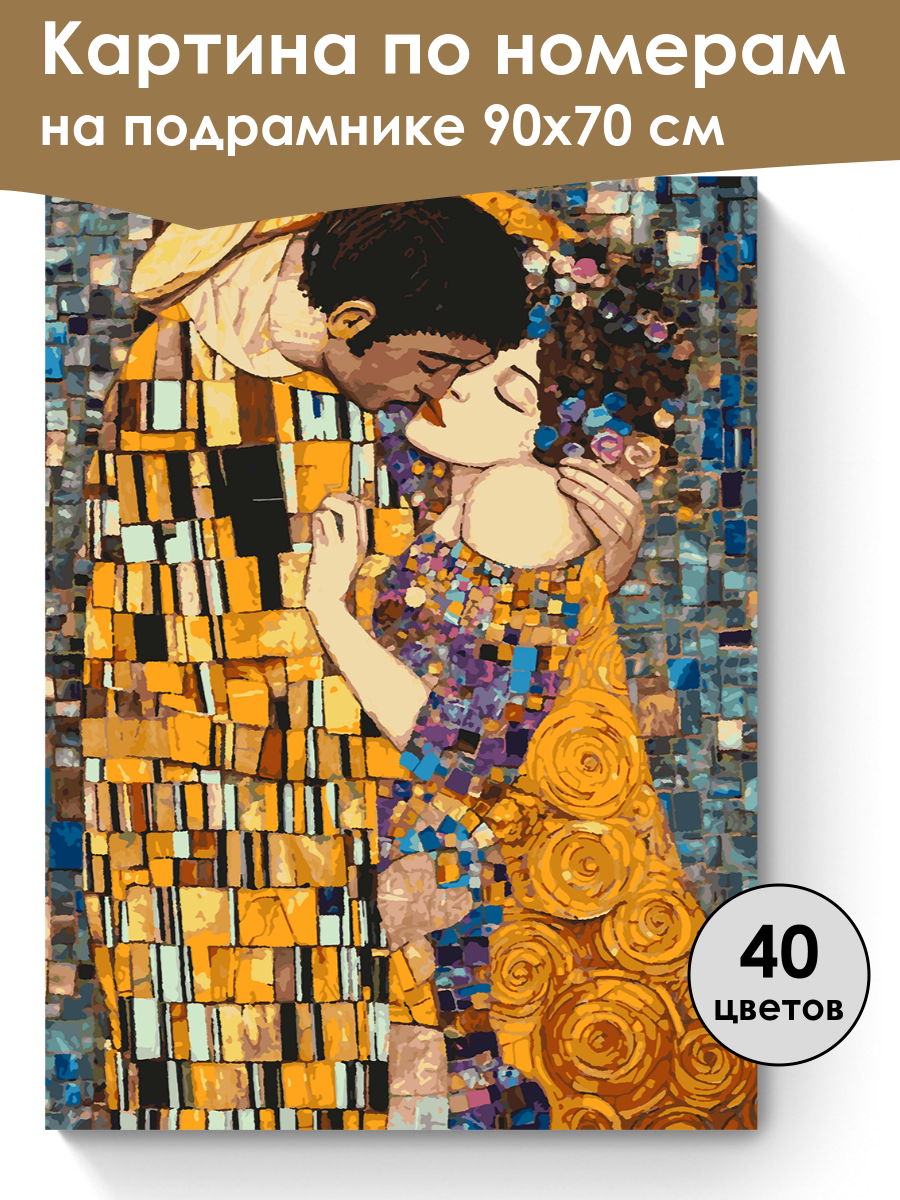 Картина по номерам
на подрамнике 90х70 см

40
цветов