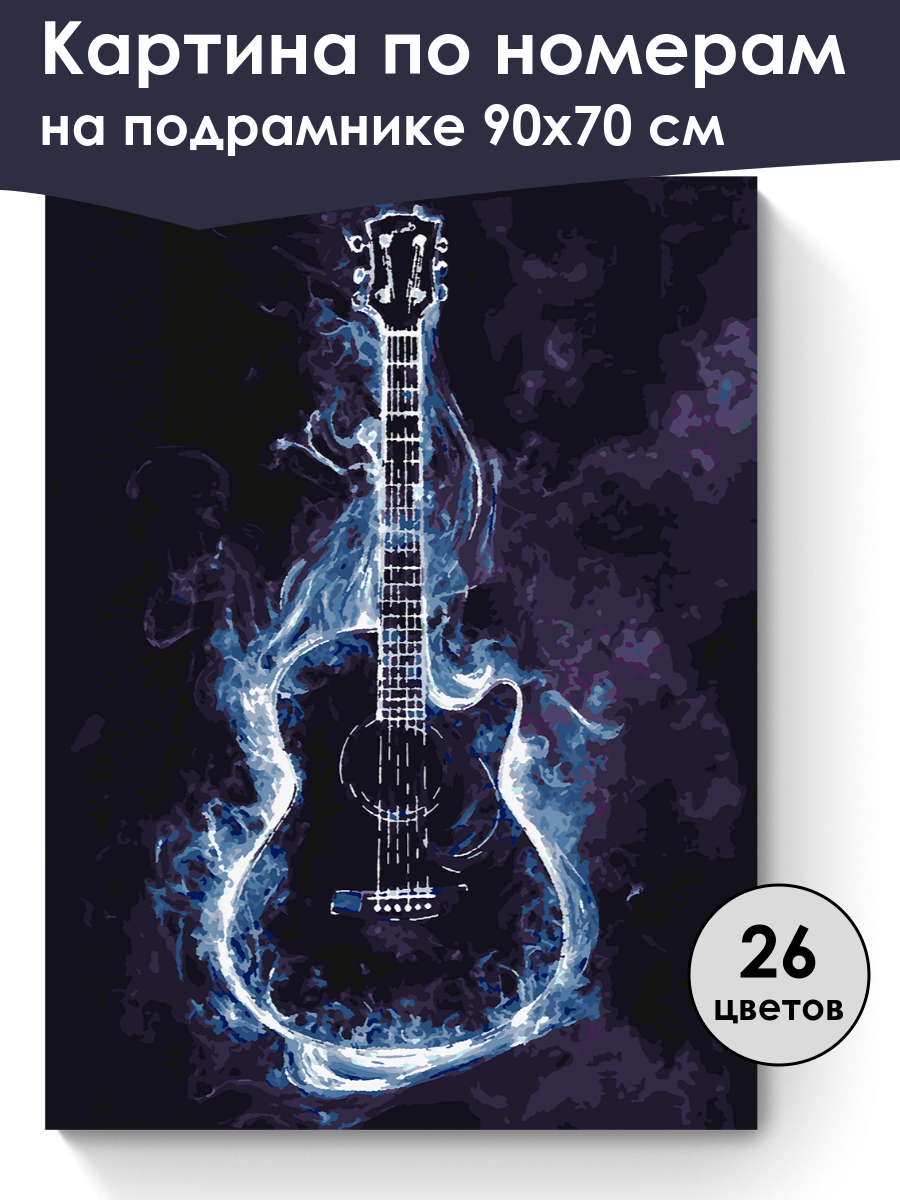 Картина по номерам
на подрамнике 90х70 см

26
цветов