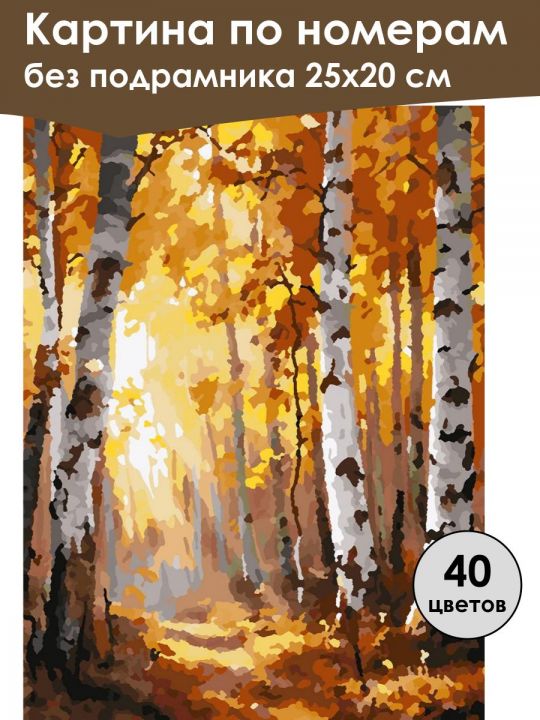 Картина по номерам
без подрамника 25х20 см

40
цветов