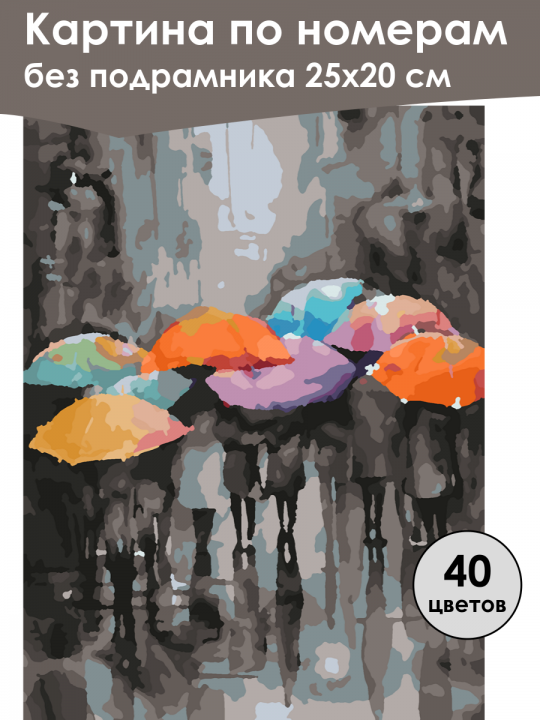 Картина по номерам
без подрамника 25х20 см

40
цветов