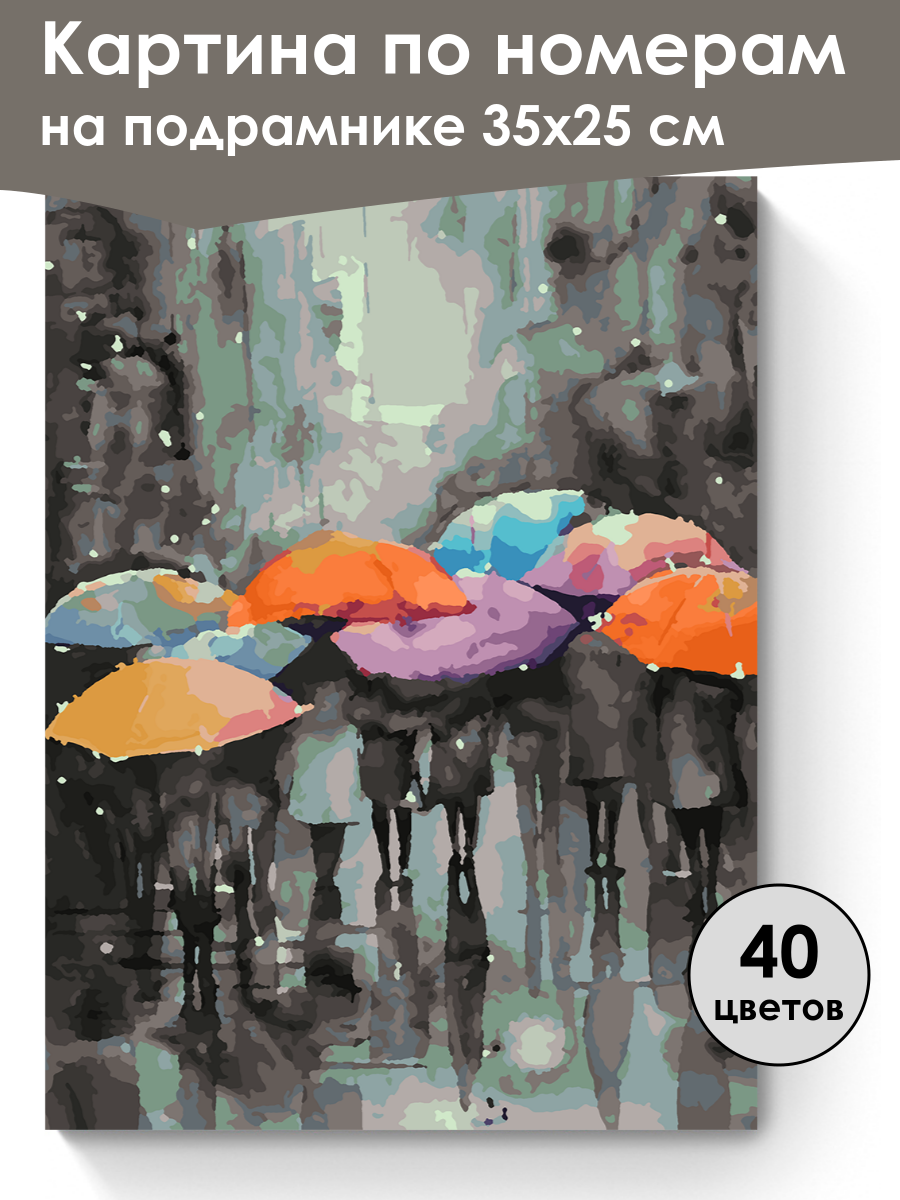 Картина по номерам
на подрамнике 35х25 см

40
цветов