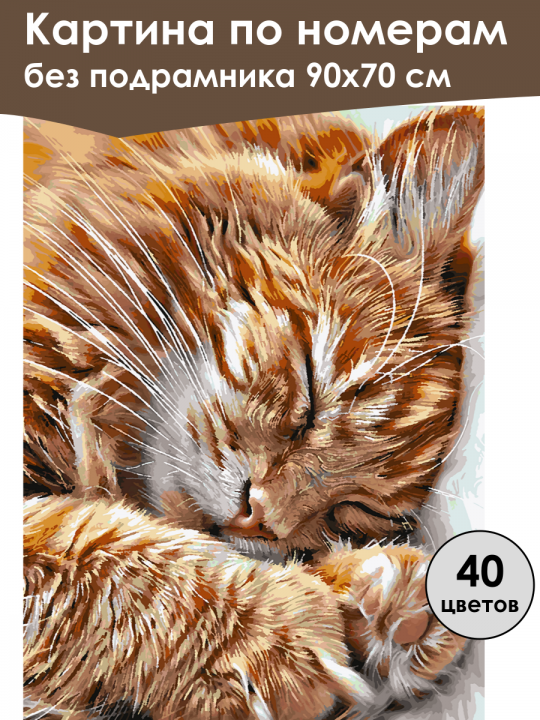 Картина по номерам
без подрамника 90х70 см

40
цветов