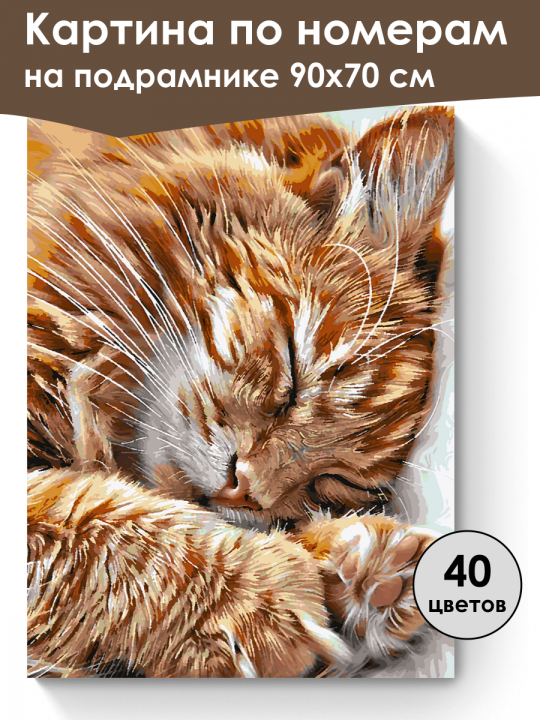 Картина по номерам
на подрамнике 90х70 см

40
цветов