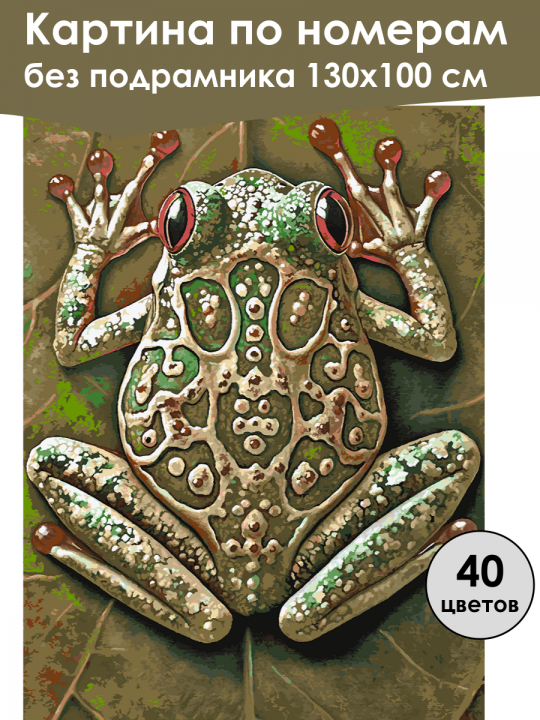 Картина по номерам
без подрамника 130х100 см

40
цветов