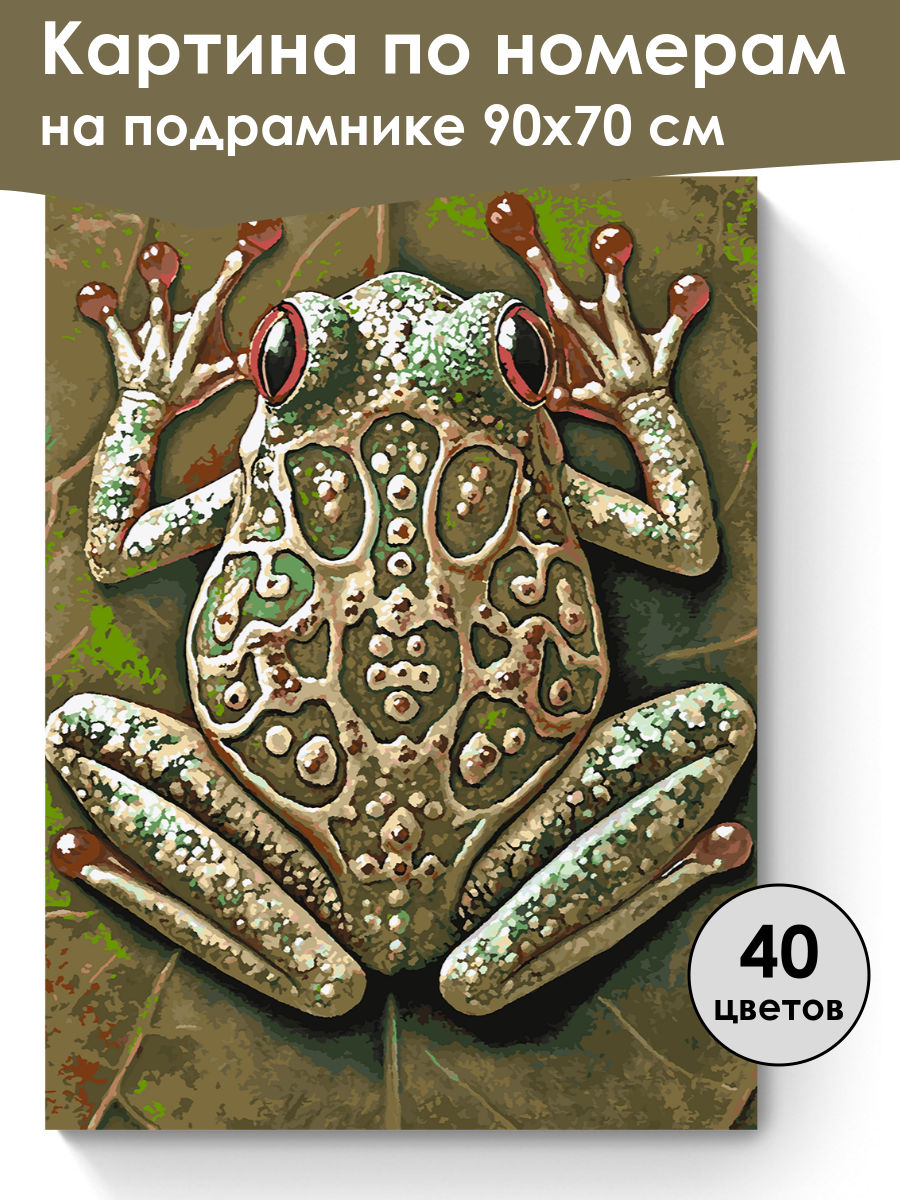 Картина по номерам на подрамнике 90х70 см

40 цветов