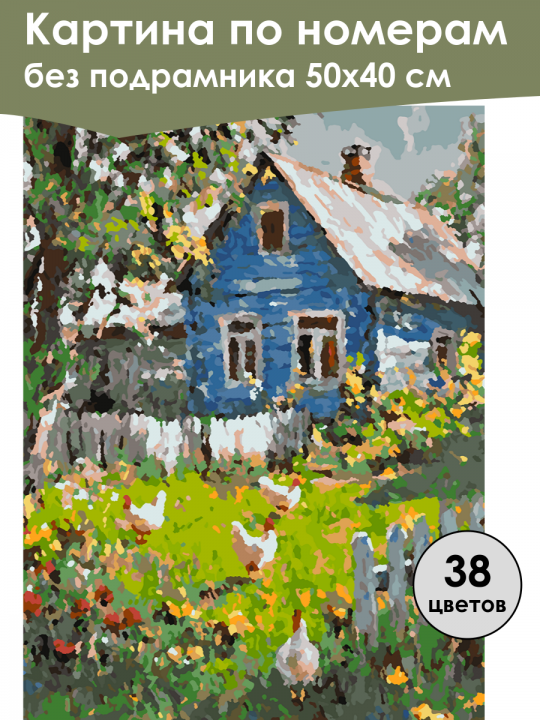 Картина по номерам
без подрамника 50х40 см

38
цветов